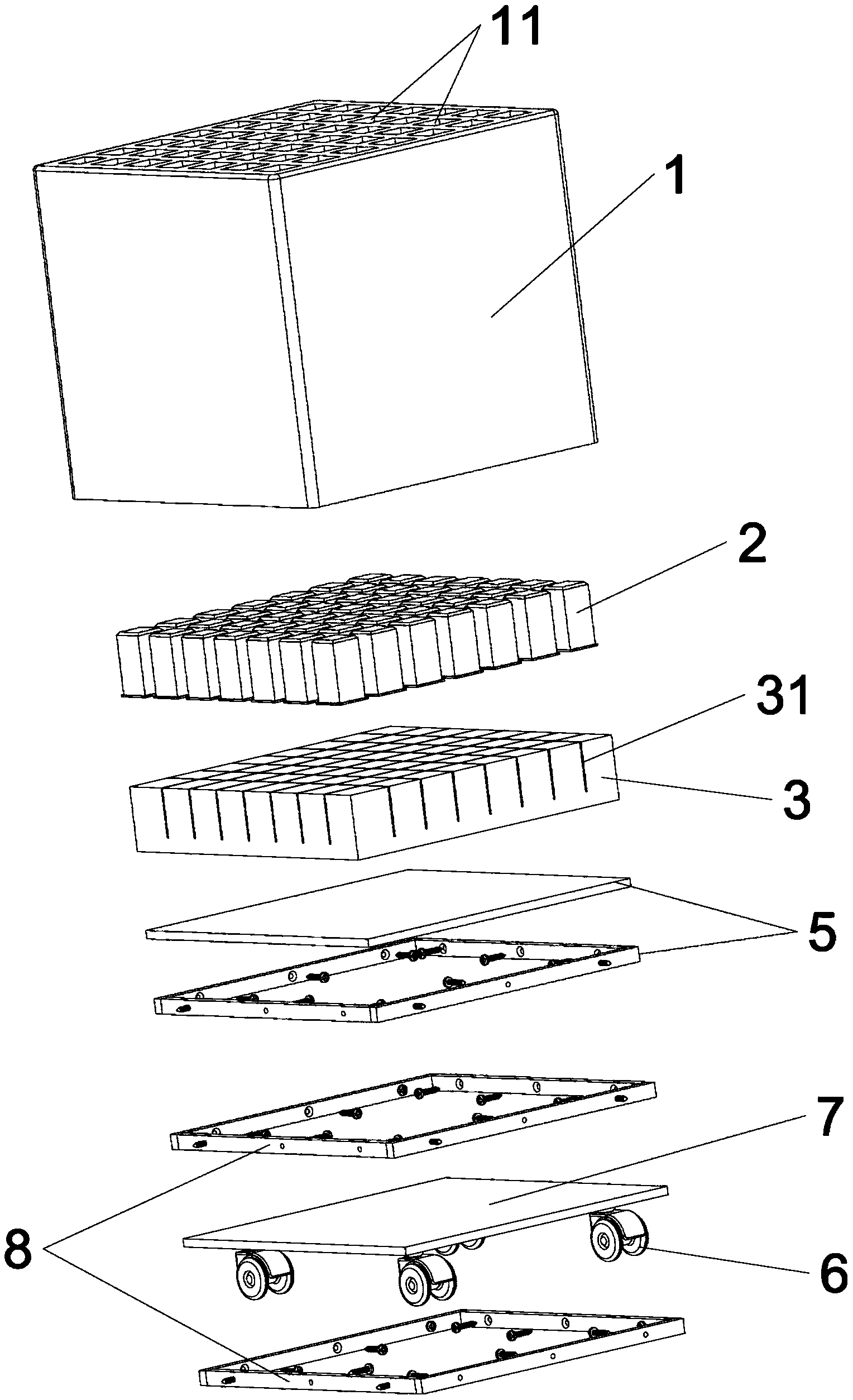 11
1
2
31
3
5
7
8
6