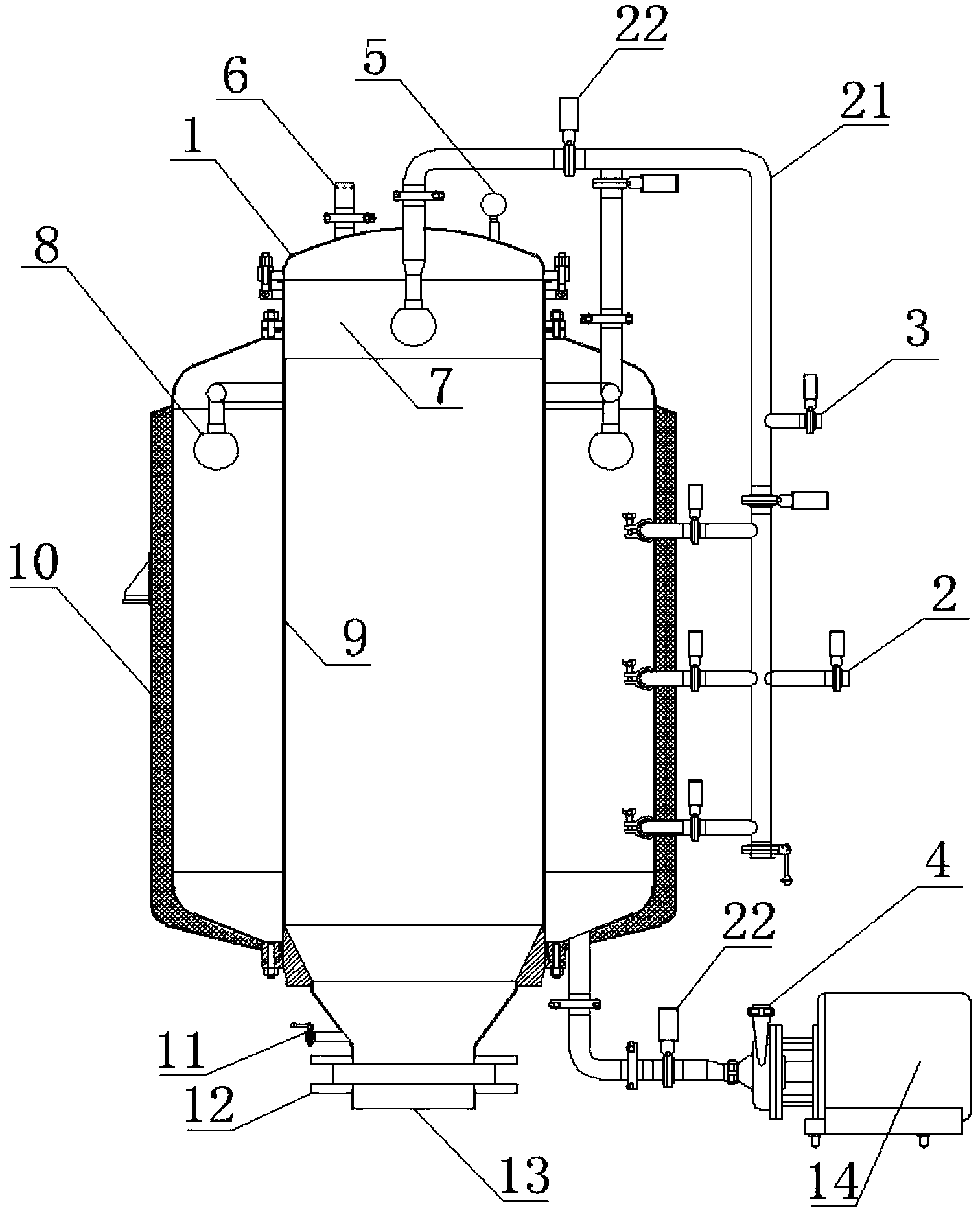 22
5
6
21
1
8
7
3
10
9
2
4
22
11
12
13
14