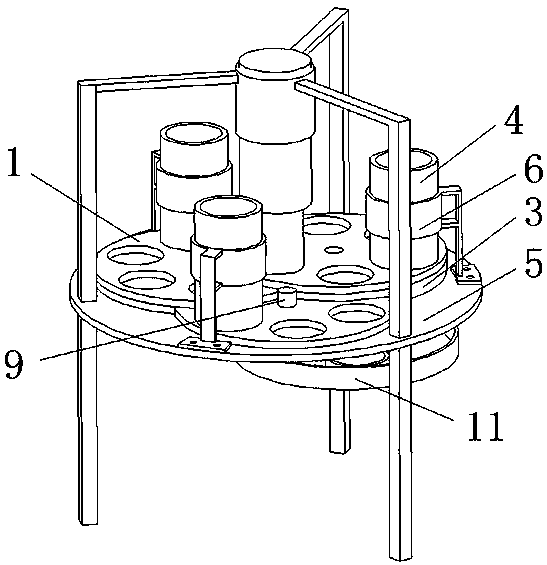 4
1
6
3
5
9
11