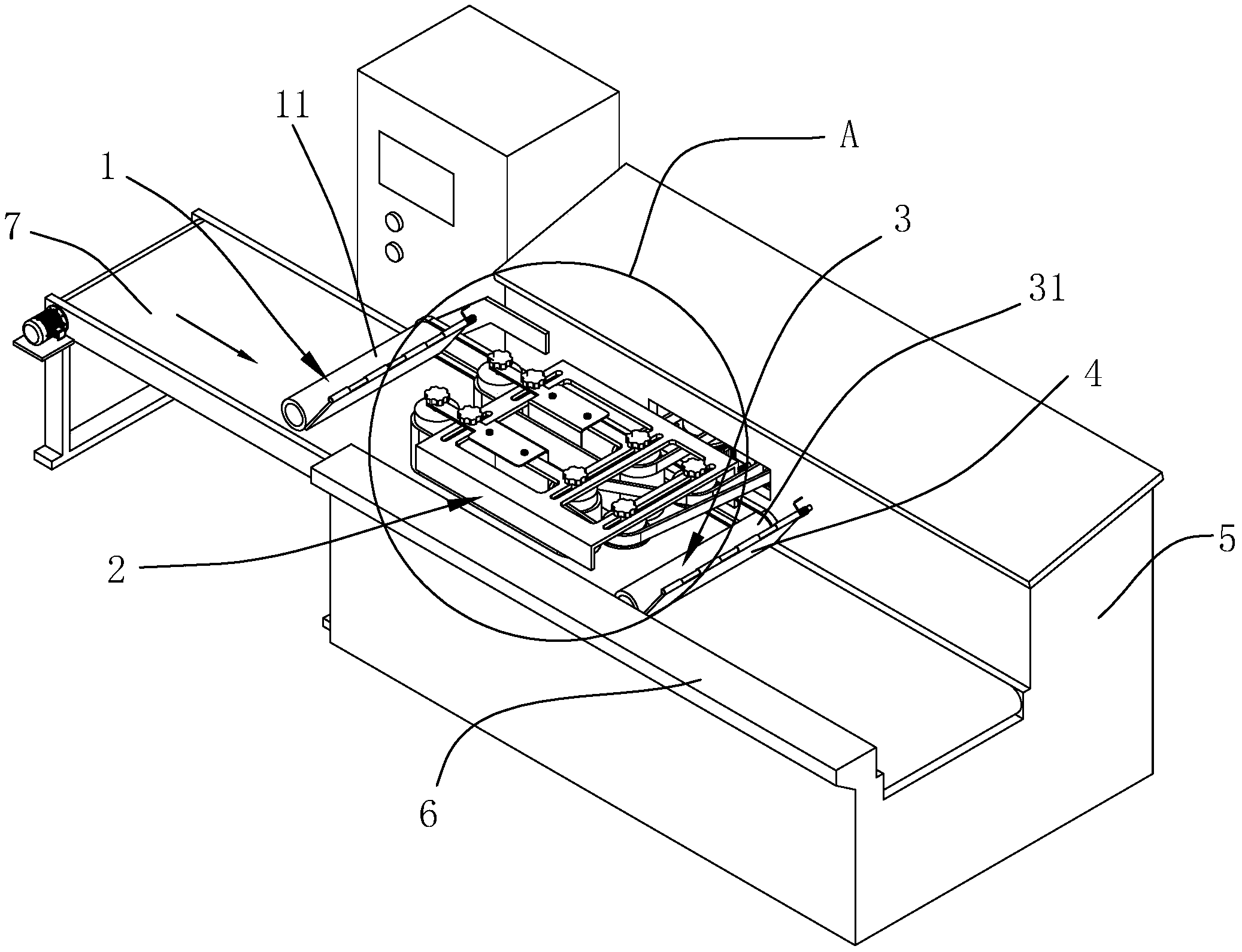 11
A
1
7
3
31
4
2
5
6