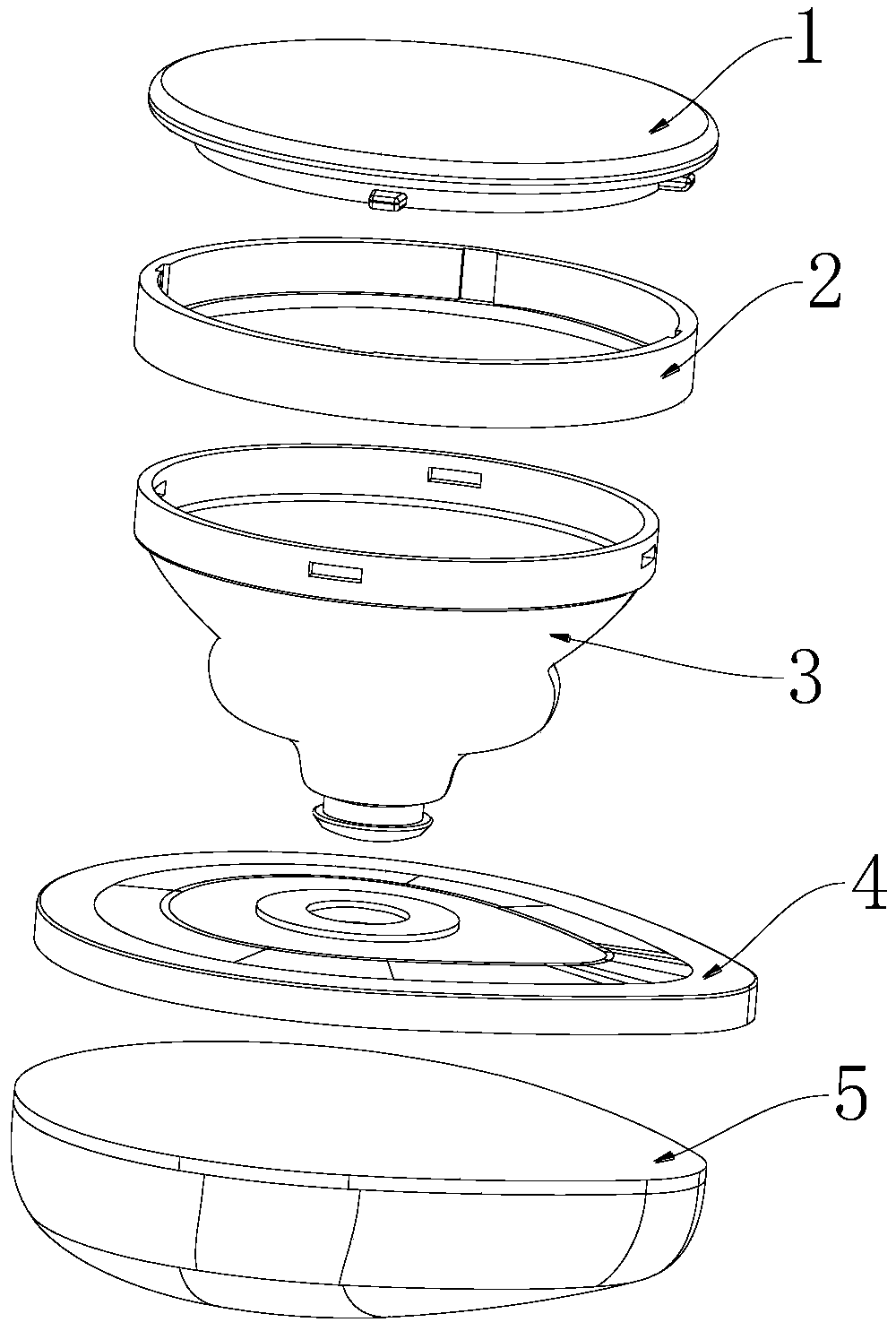 1
2
3
4
5