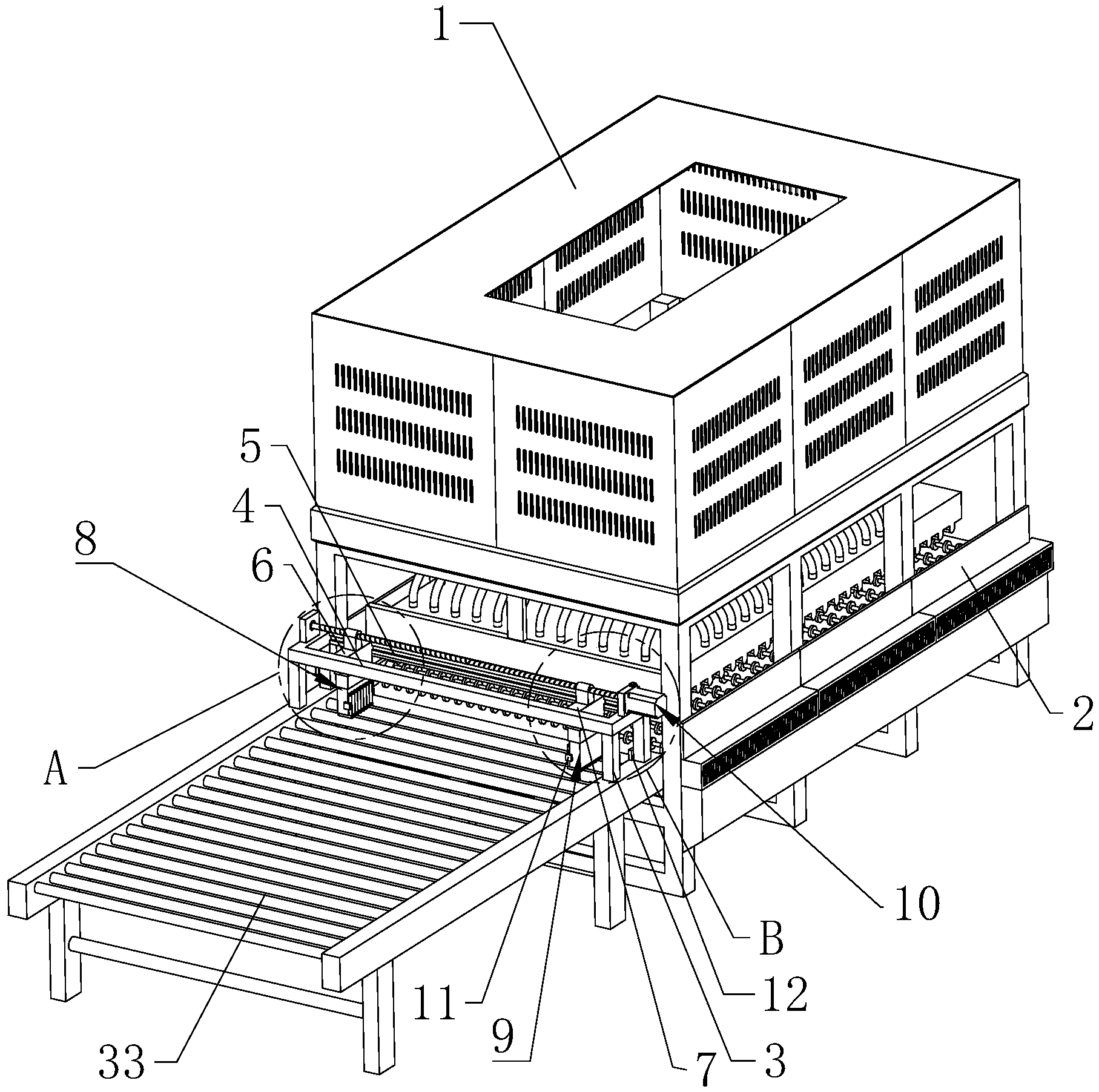 1
5
4
8
6
2
A
10
B
12
11
9
33
7
3