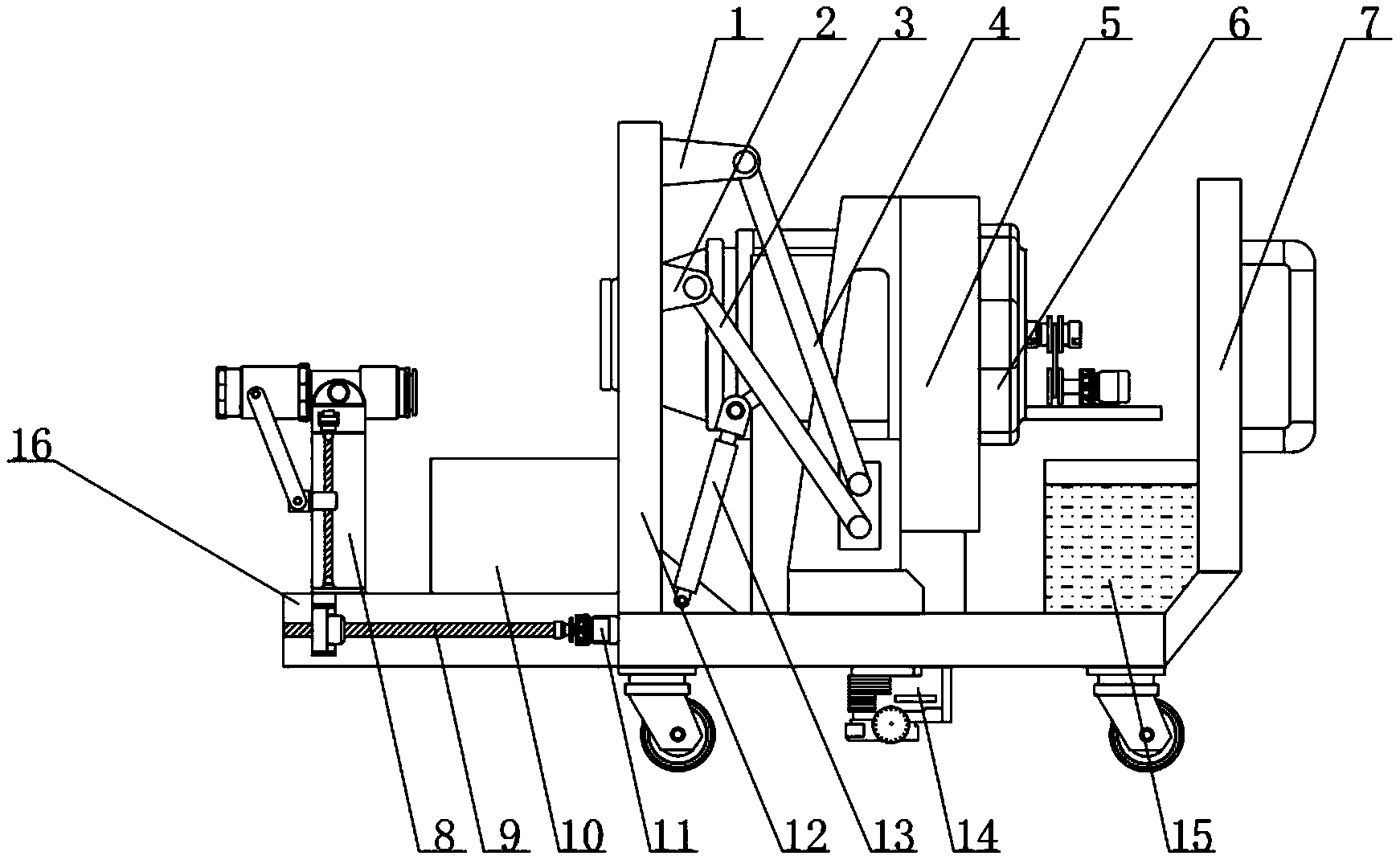 1 2 3 4 5 6 7

16

8 9 10 11 12 13 14 15