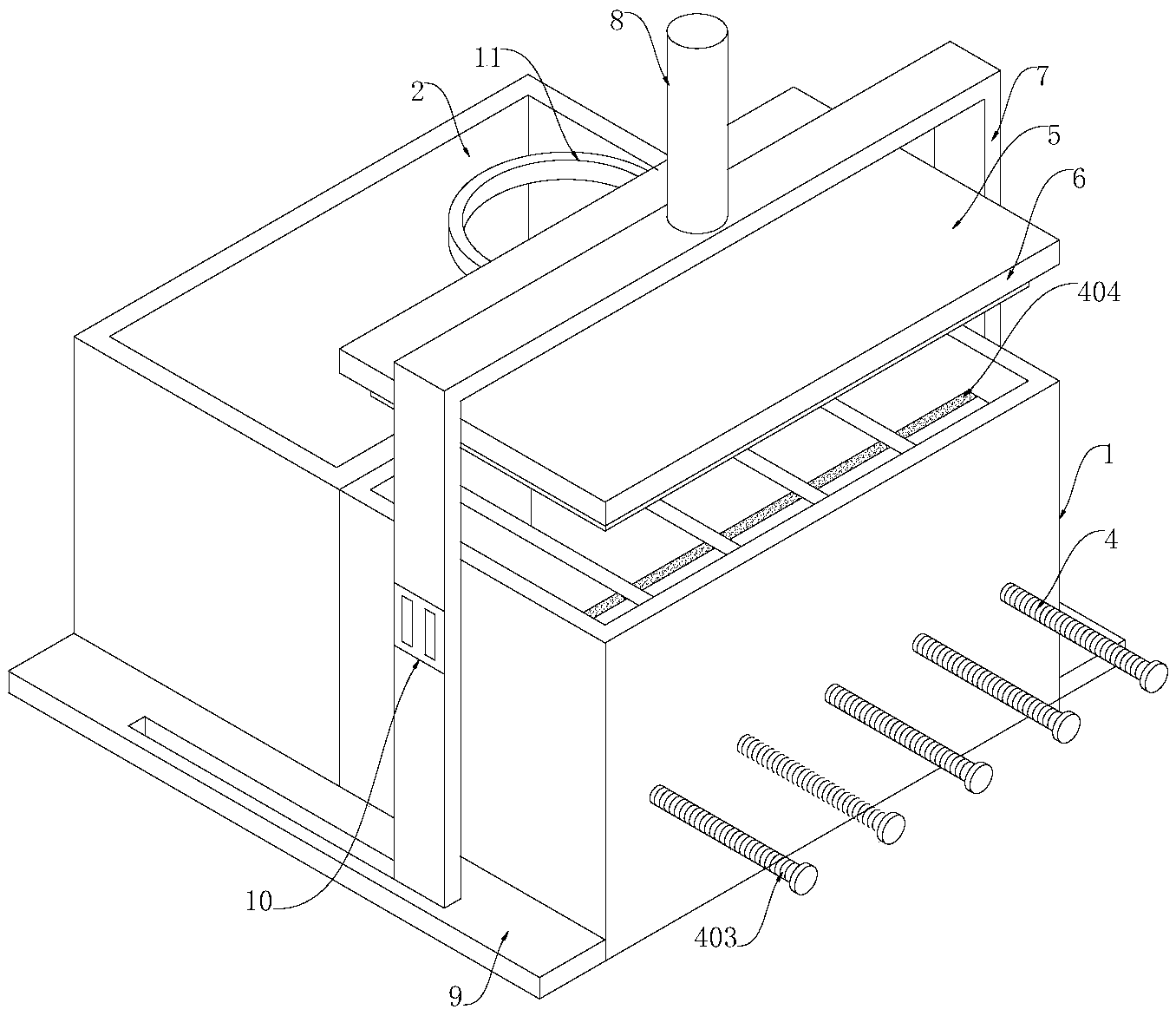 8
11
2
7
5
6
404
1
4
10
403
9