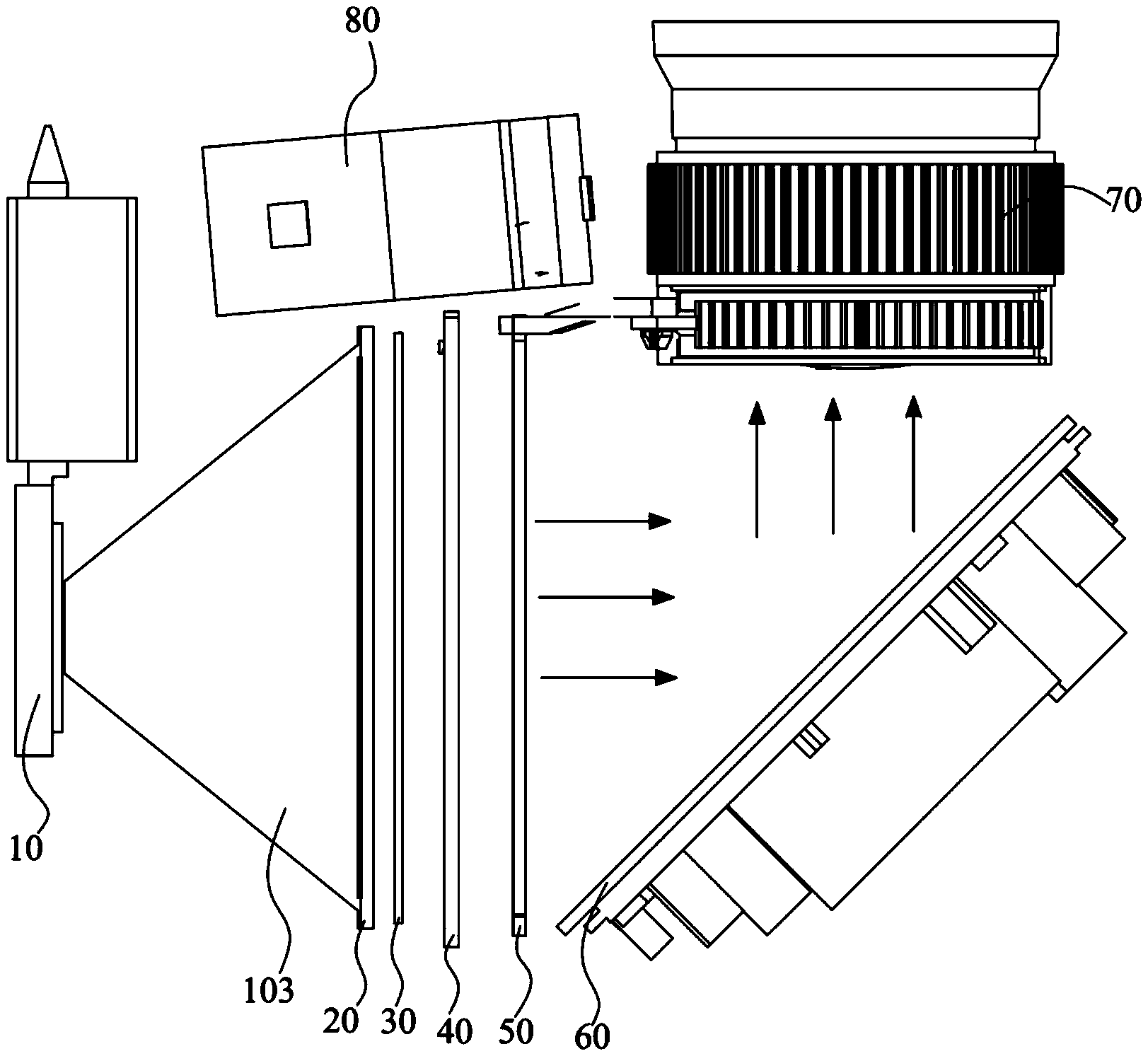 80
70
10
103
20
30
40
50
60