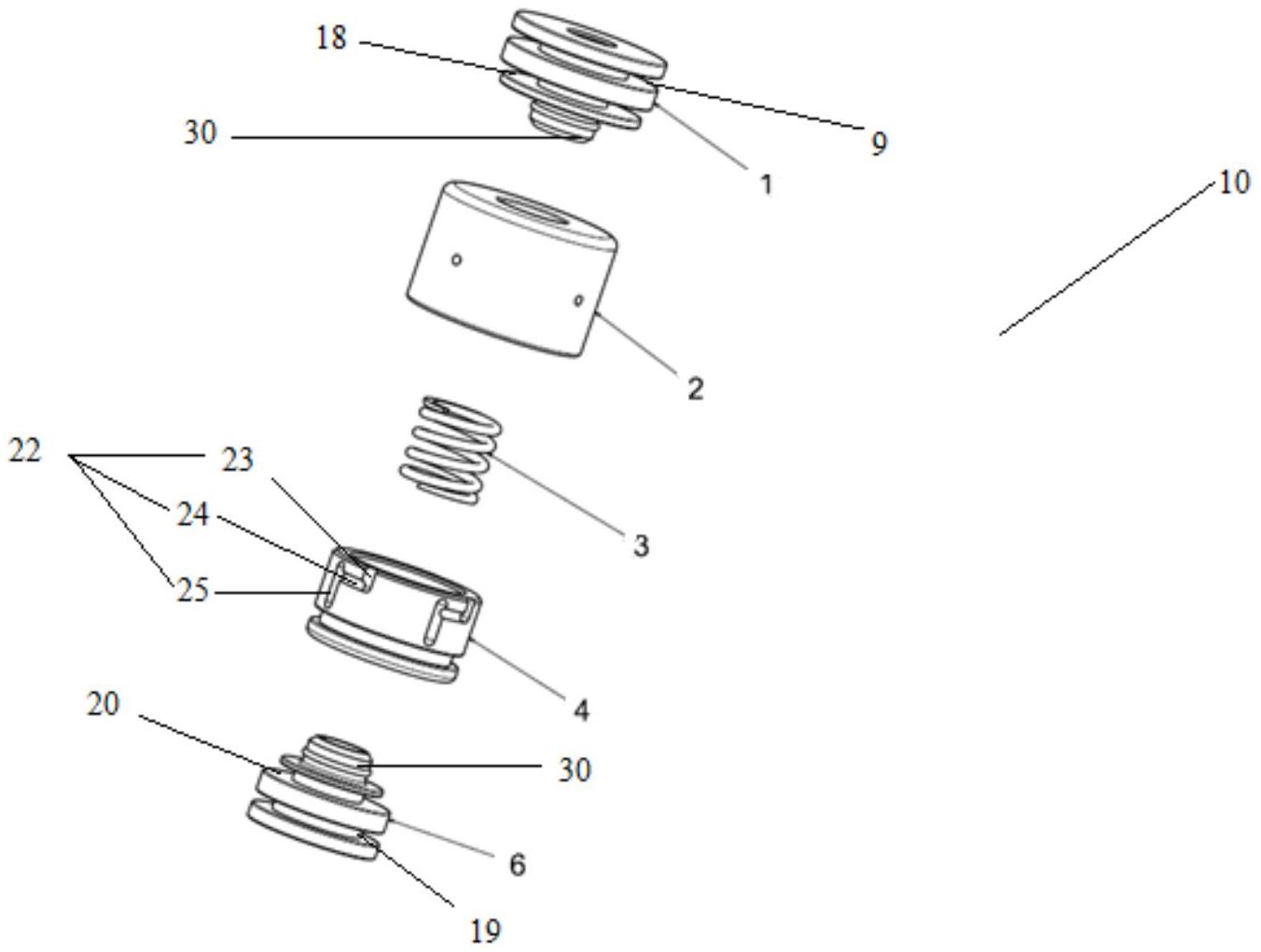 18
30
9
1
10
2
22
23
24
25
3
4
20
30
6
19