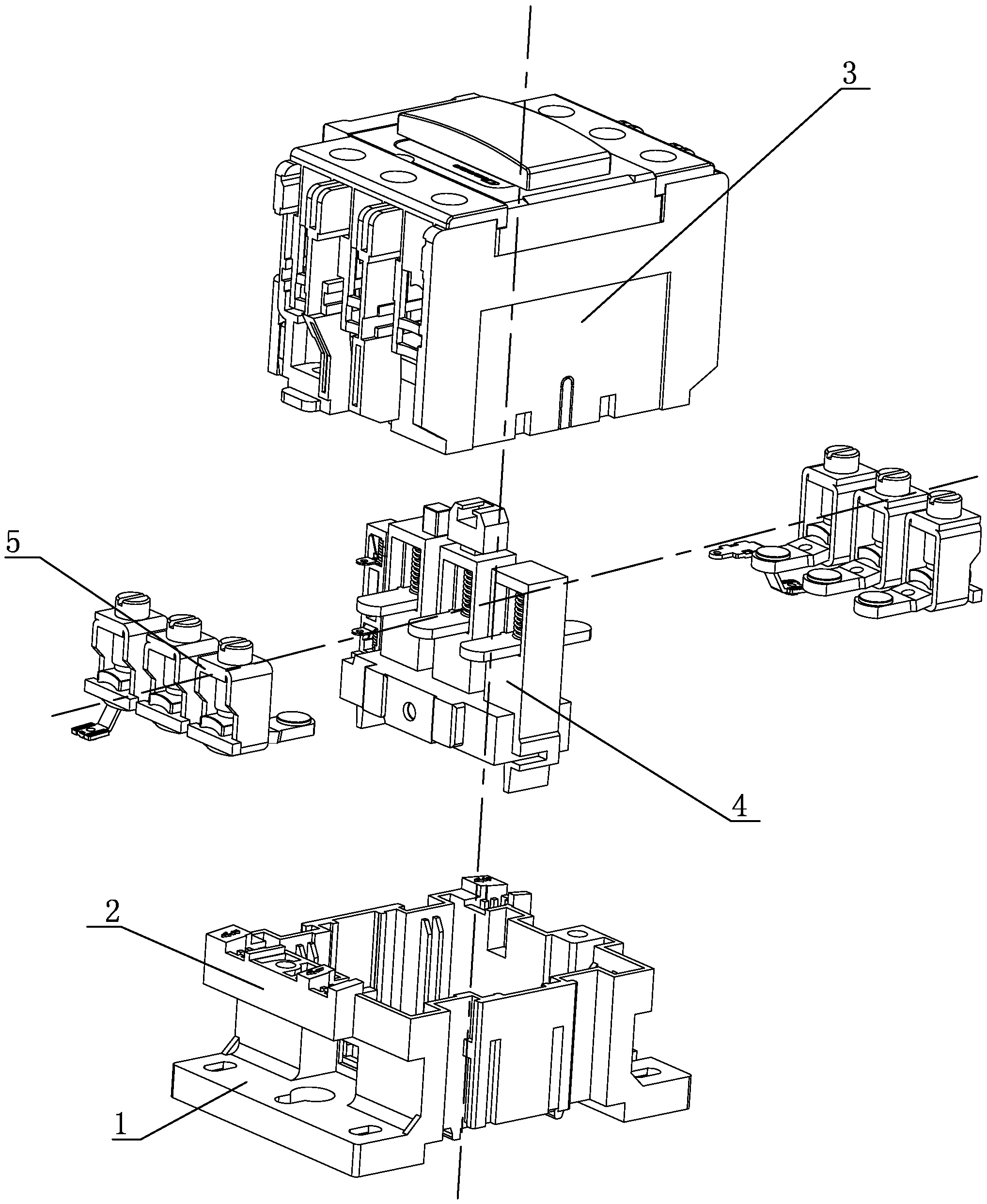 3

5

4

2

1