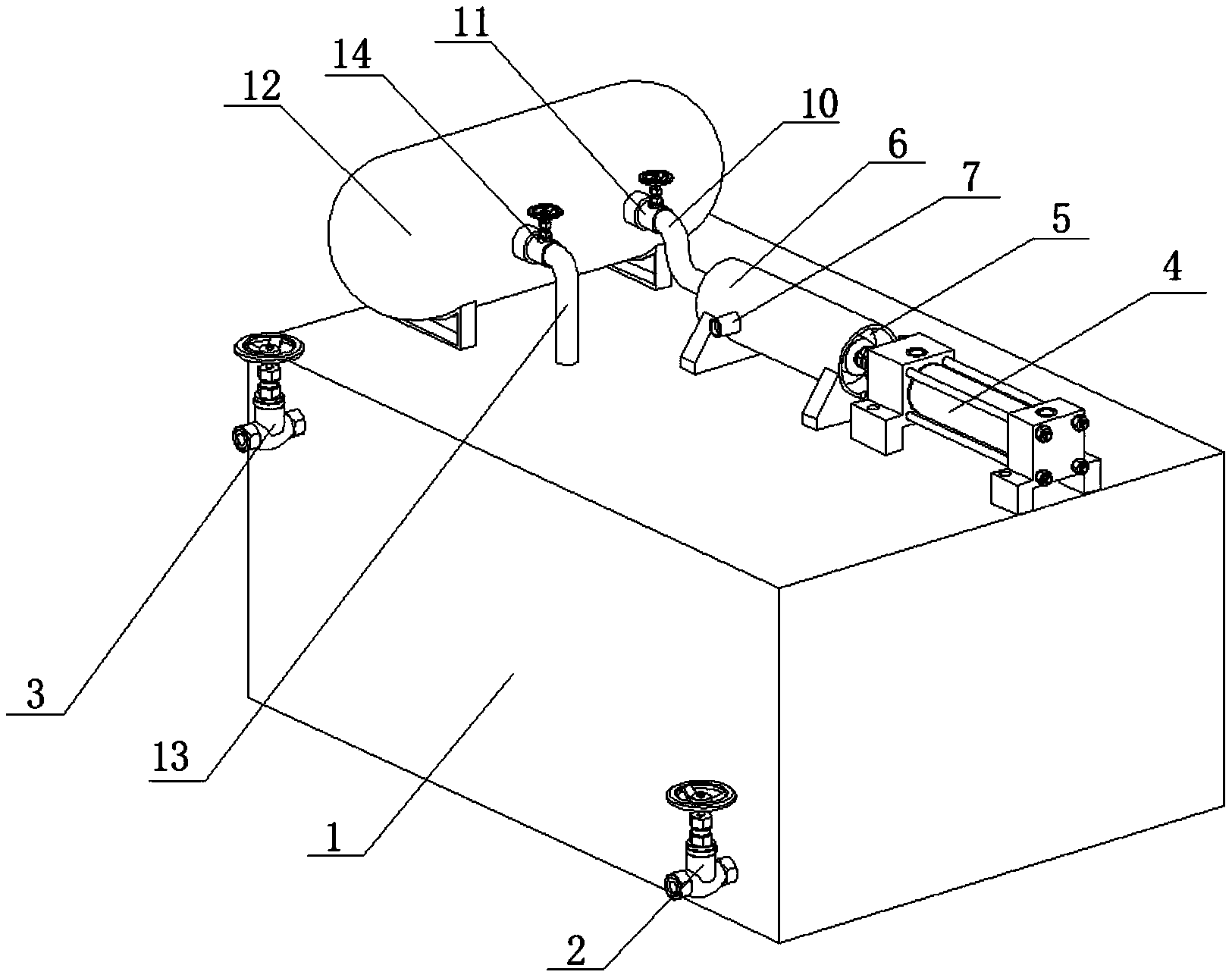 11
14
12
10
6
7
5
4
3
13
1
2