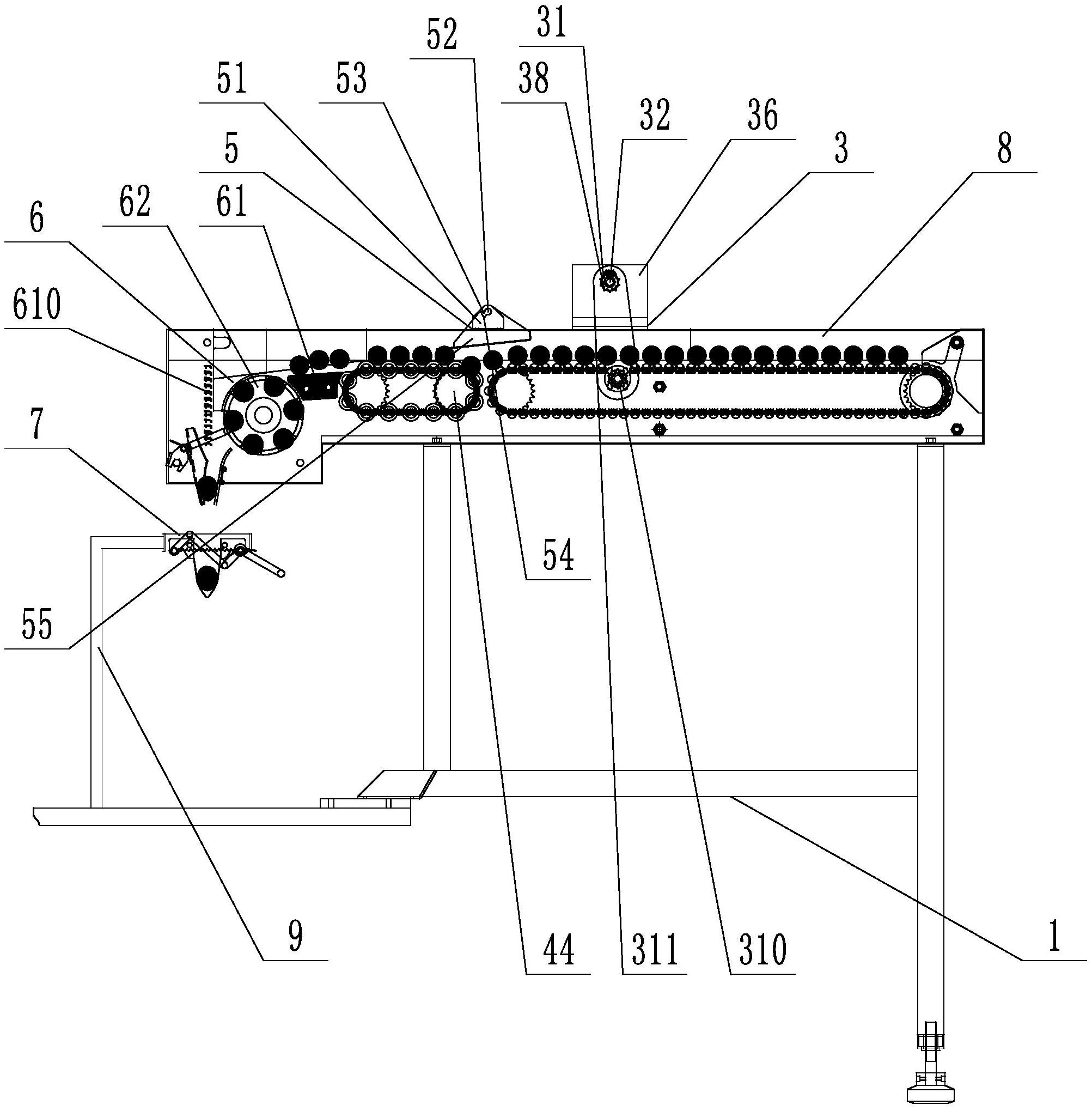 31
52
38
51
53
32
36
5
3
8
62
61
6
610
7
54
55
9
44
311
310
1