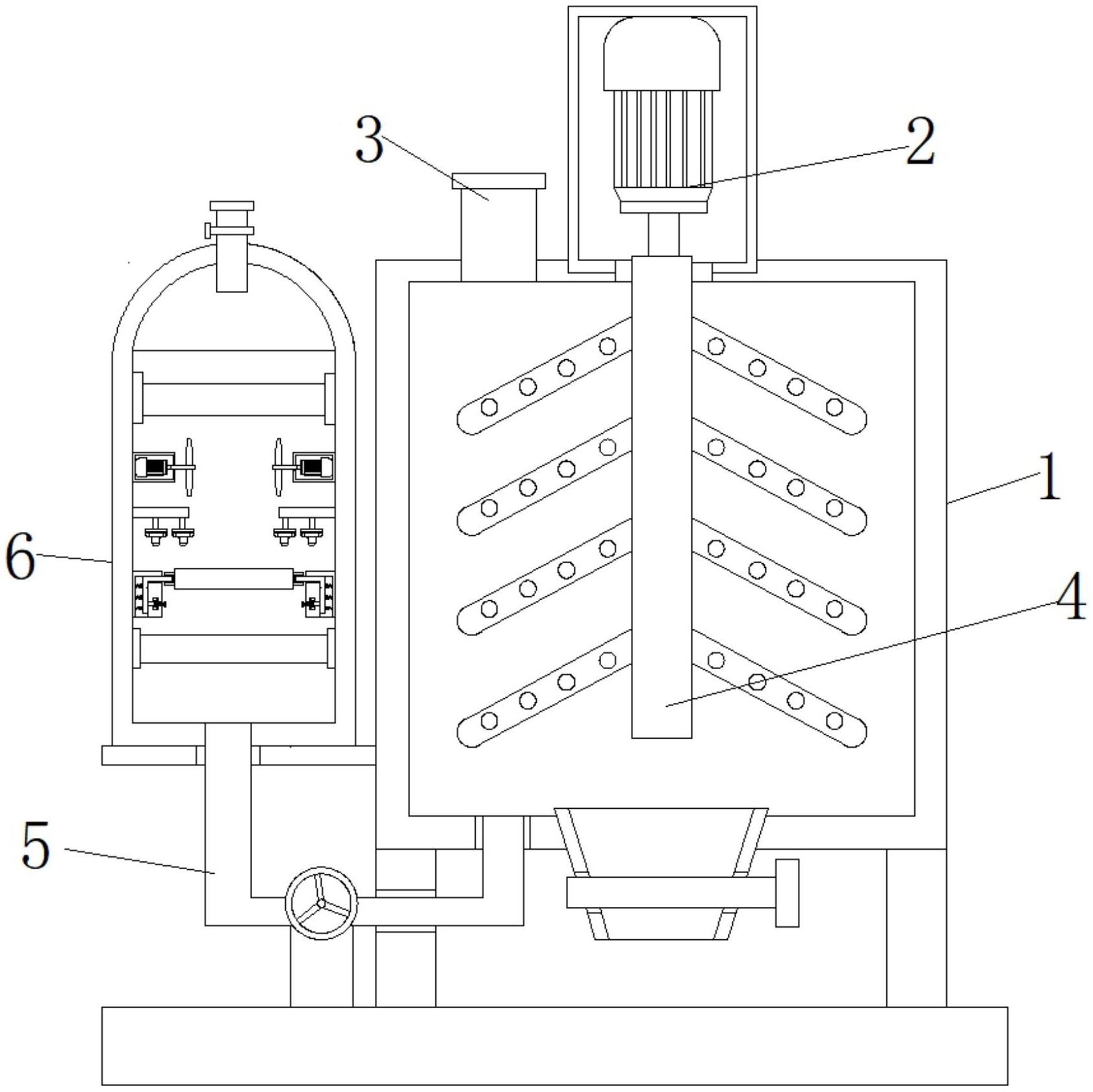 3
2
1
6
4
5