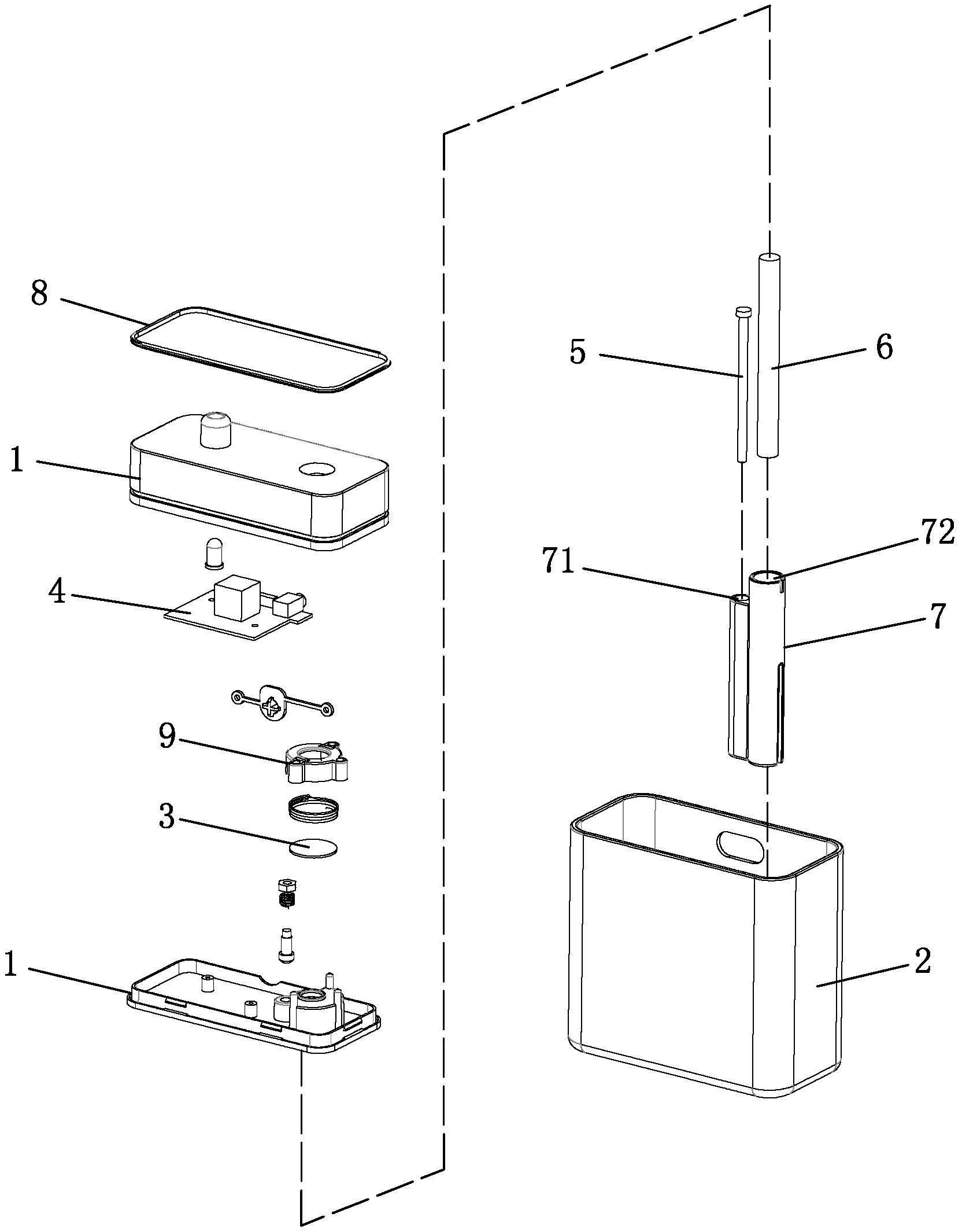 8
1
4
9
3
1
5
6
71
72
7
2