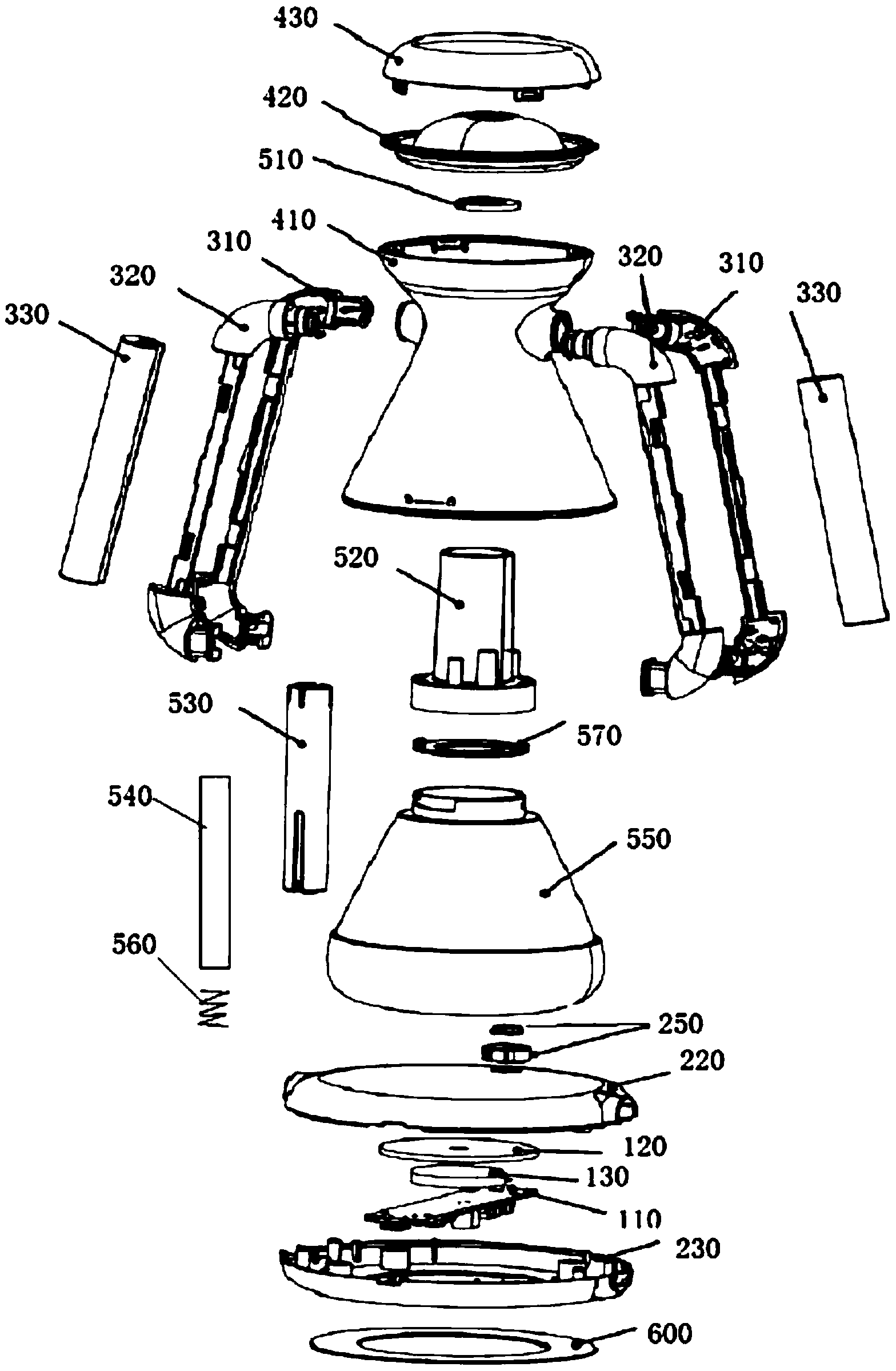 430
420
510
410
310
320
330
320
310
330
520
530
570
540
550
560
250
220
120
130
110
230
600