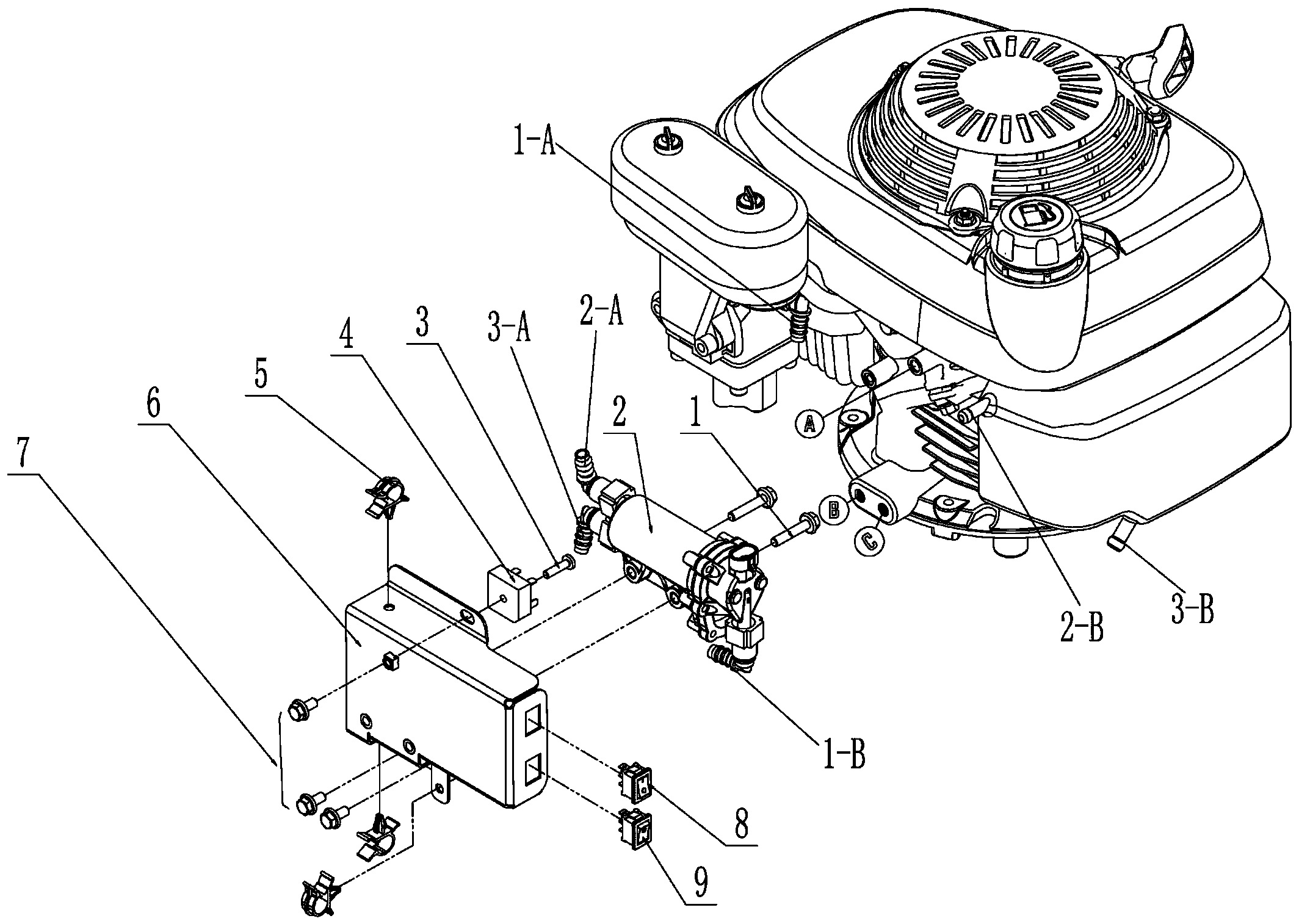 1-A
2-A
3-A
3
4
5
6
7
2
1
A
B
C
2-B
3-B
1-B
8
9