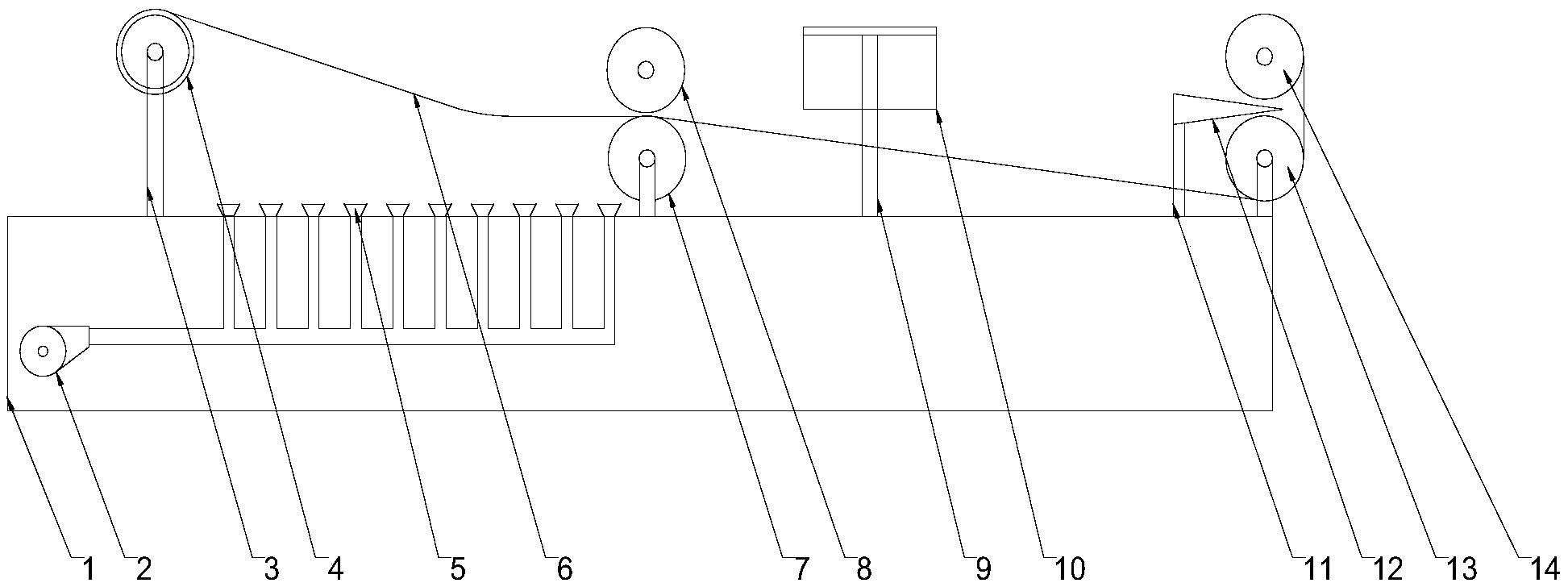 1 2 3 4 5 6 7 8 9 10 11 12 13 14