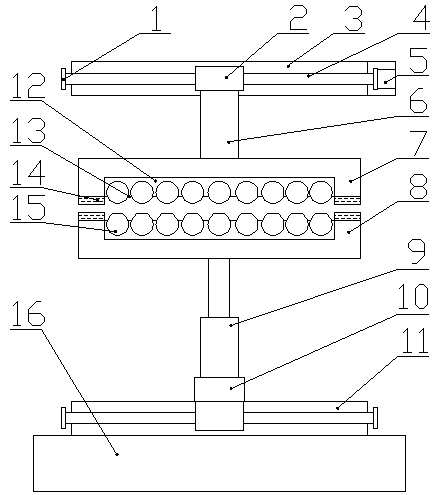 1
2
3
4
5
12
6
13
7
14
8
15
9
10
16
11