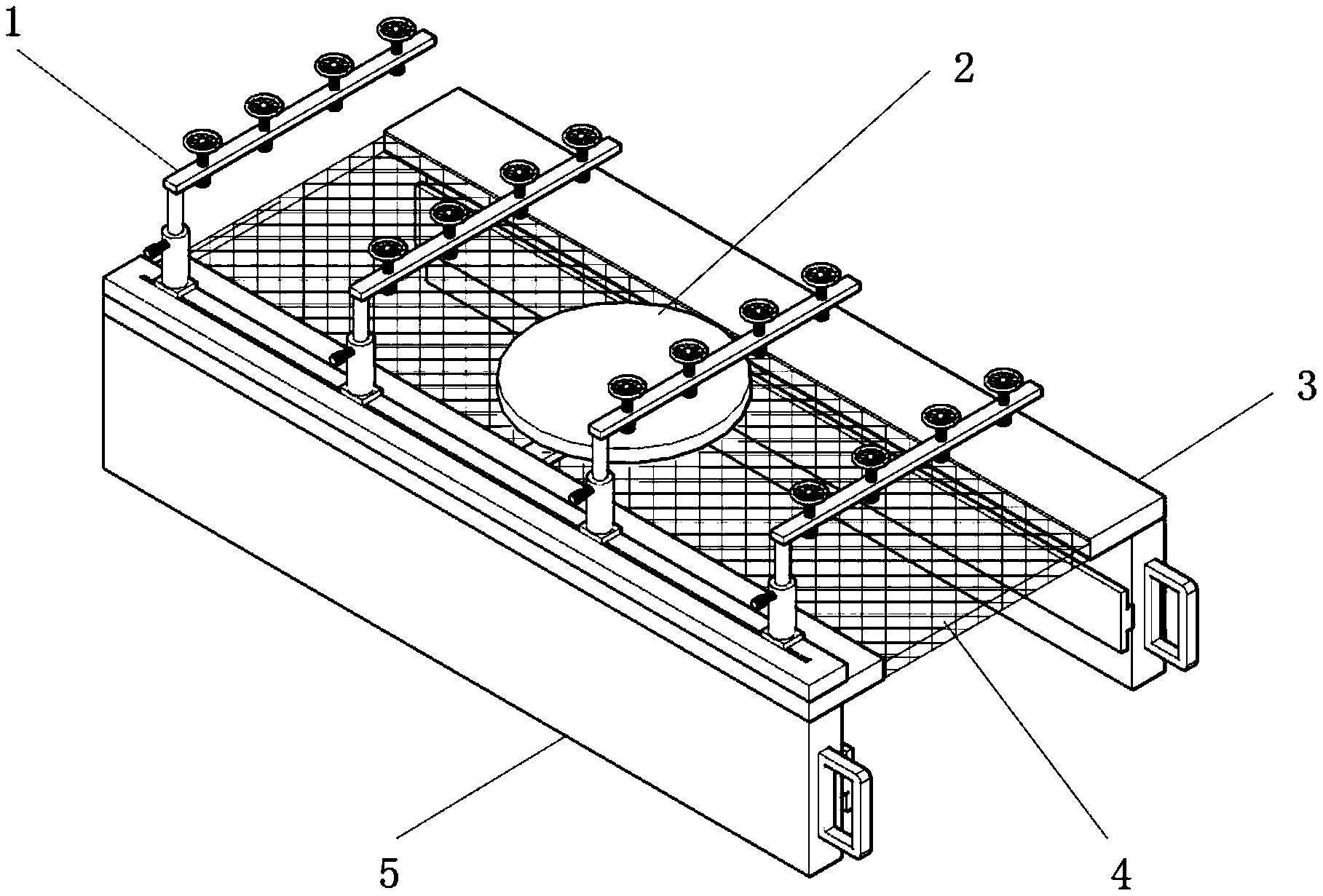 1
2
3
5
4