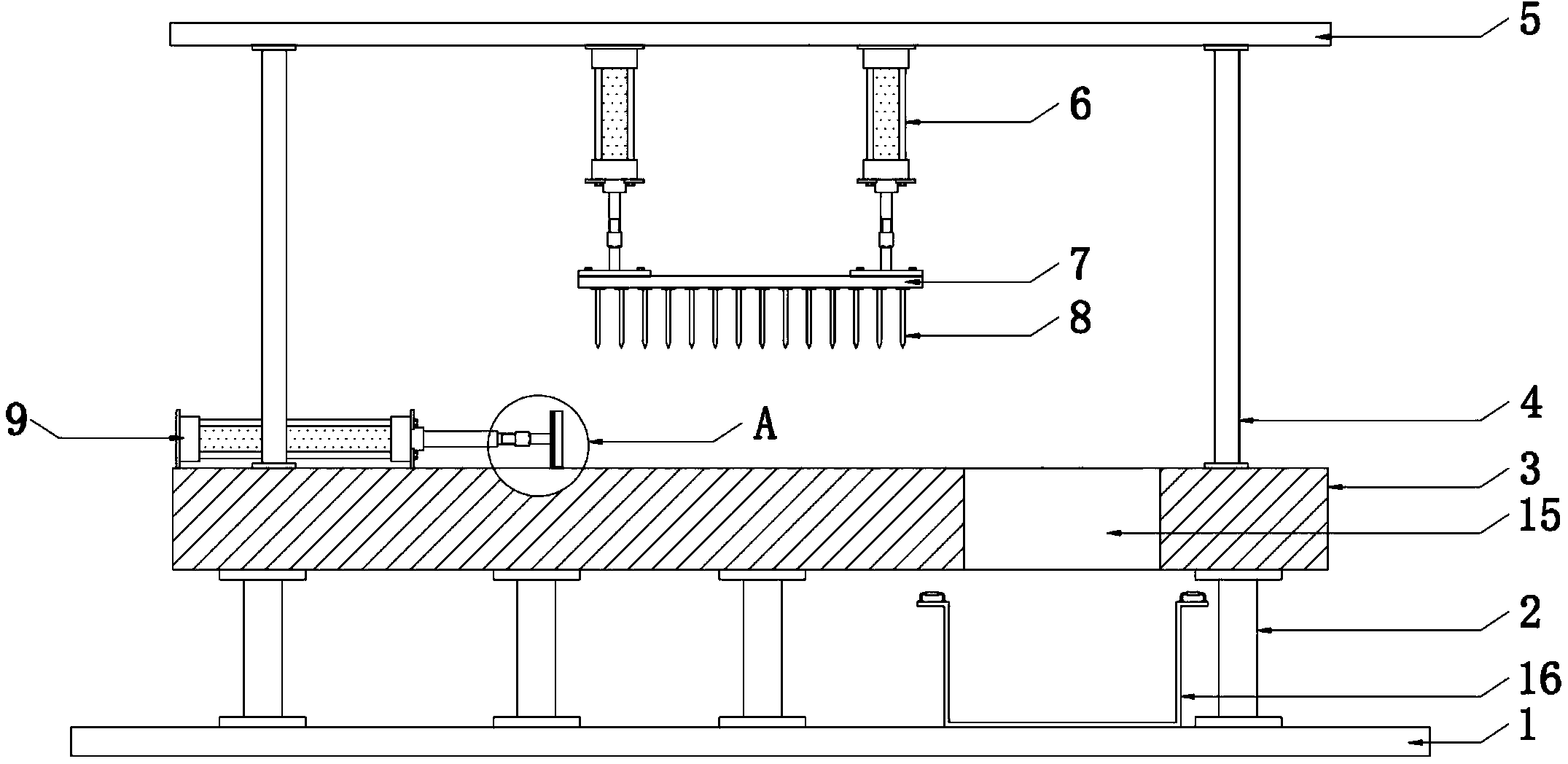 5
6
7
8
9
A
4
3
15
2
16
1