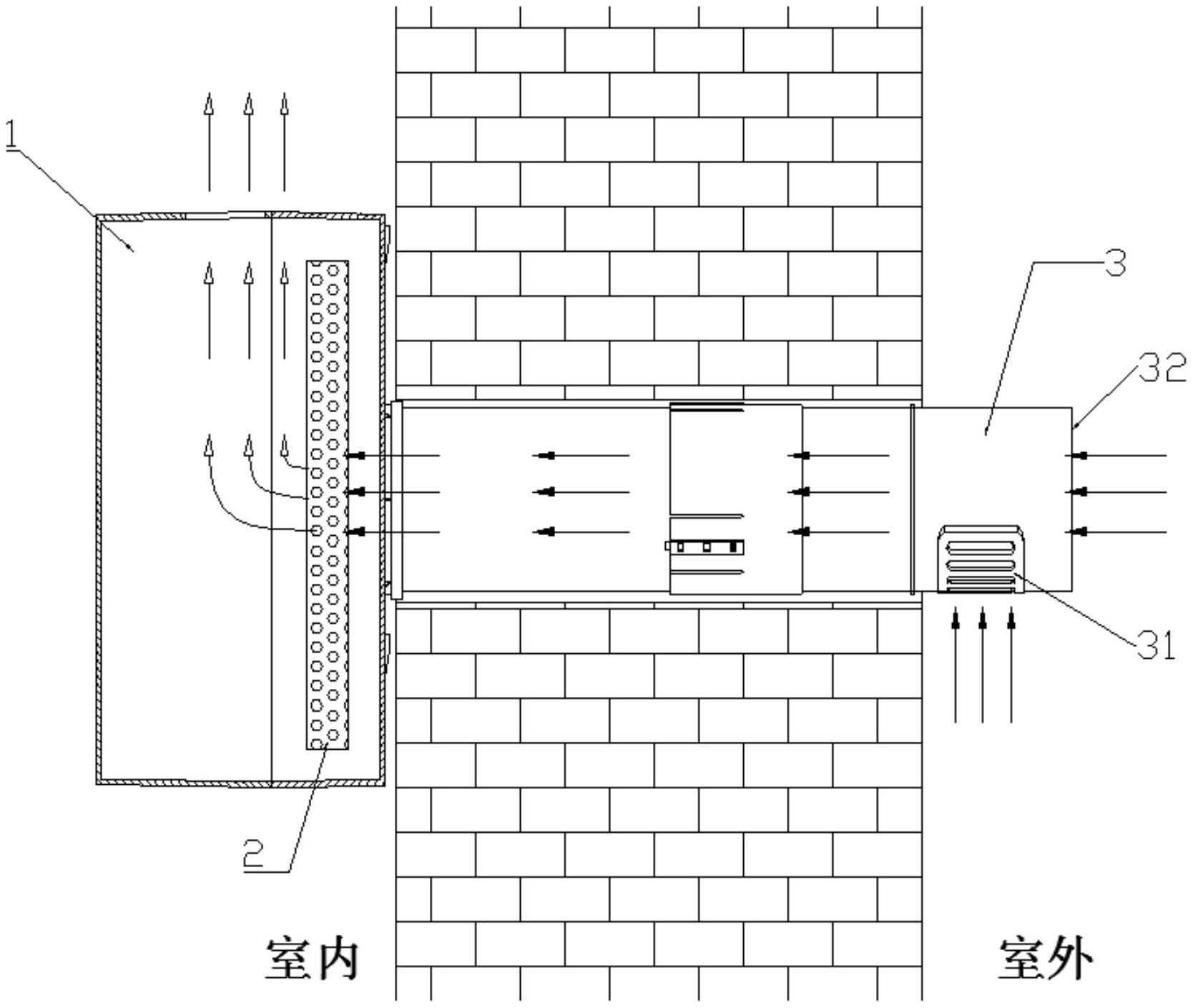 1

3

32

31

2

室内

室外