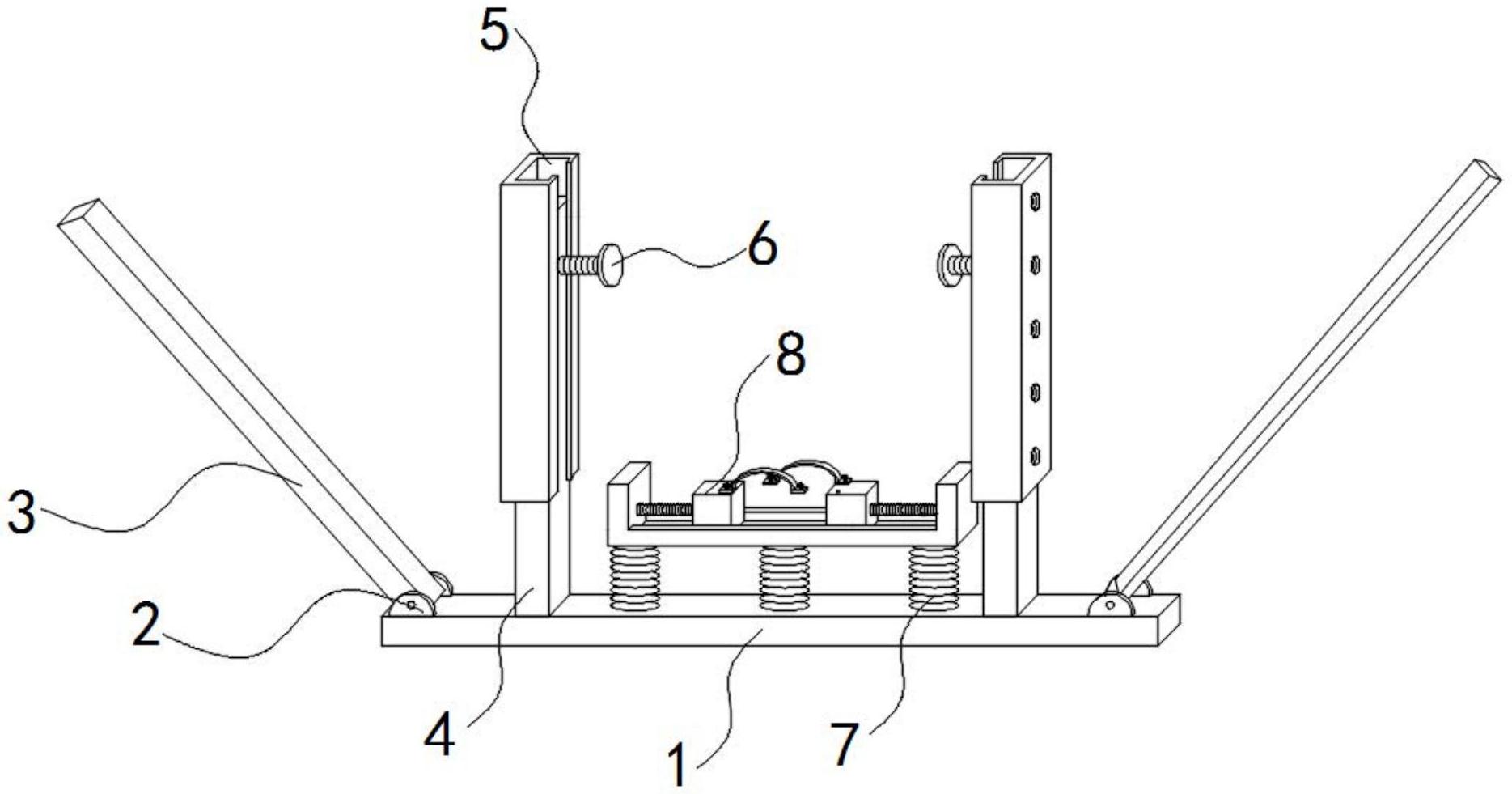 5
6
8
3
2
4
1
7