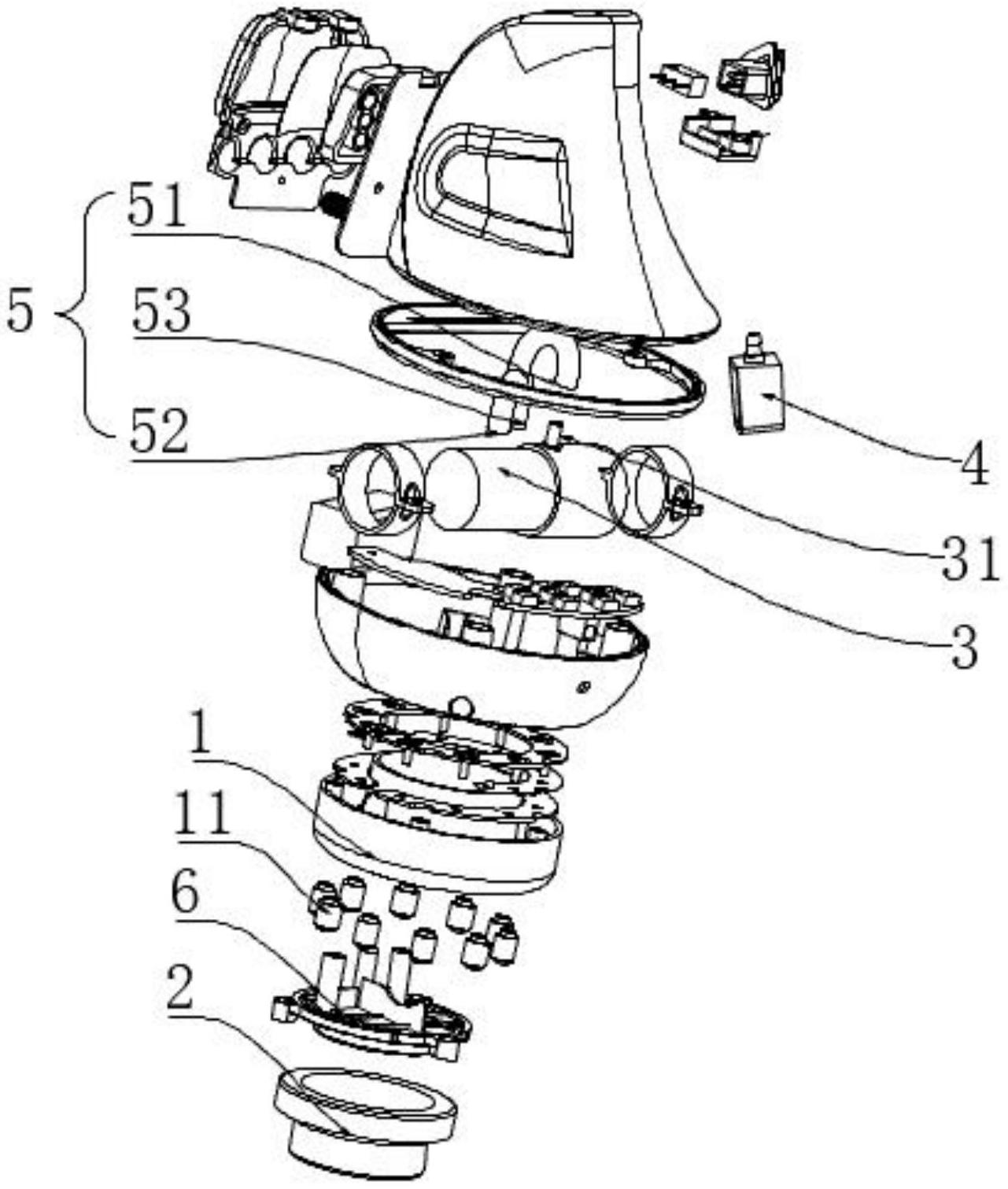 51
5
53
52
4
31
3
1
11
6
2