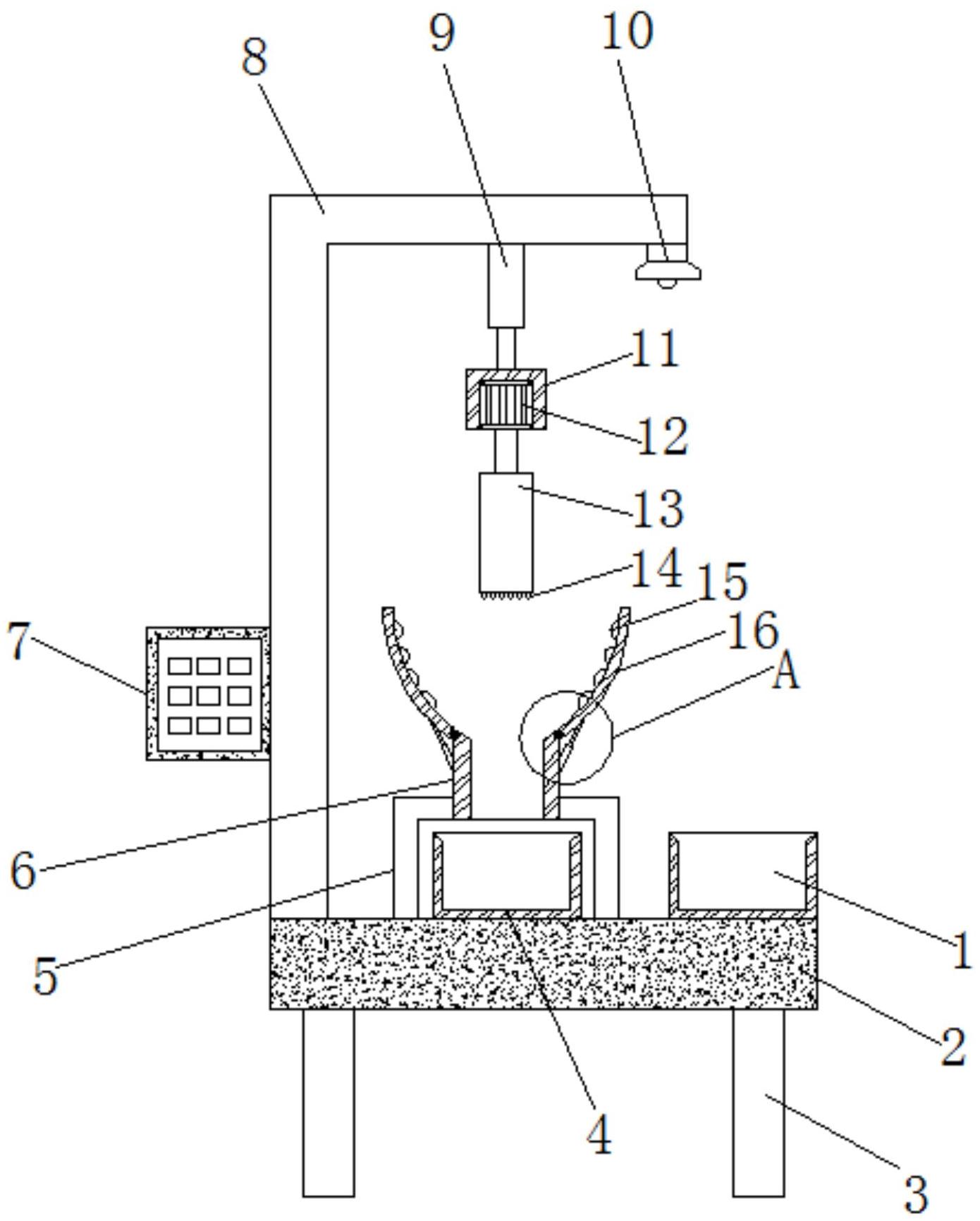 8
9
10
11
12
13
14
15
16
A
7
6
5
1
2
4
3