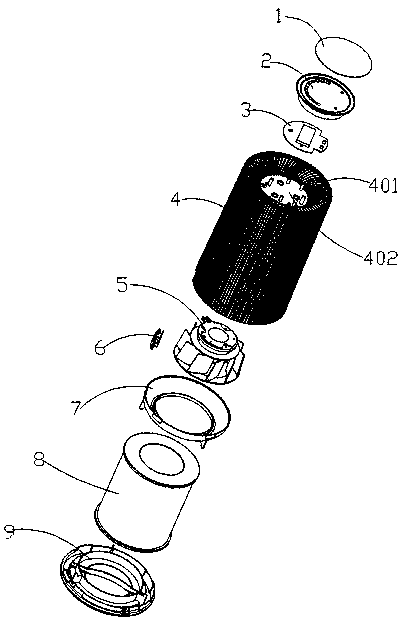 1
2
3
401
4
402
5
6
7
8
9