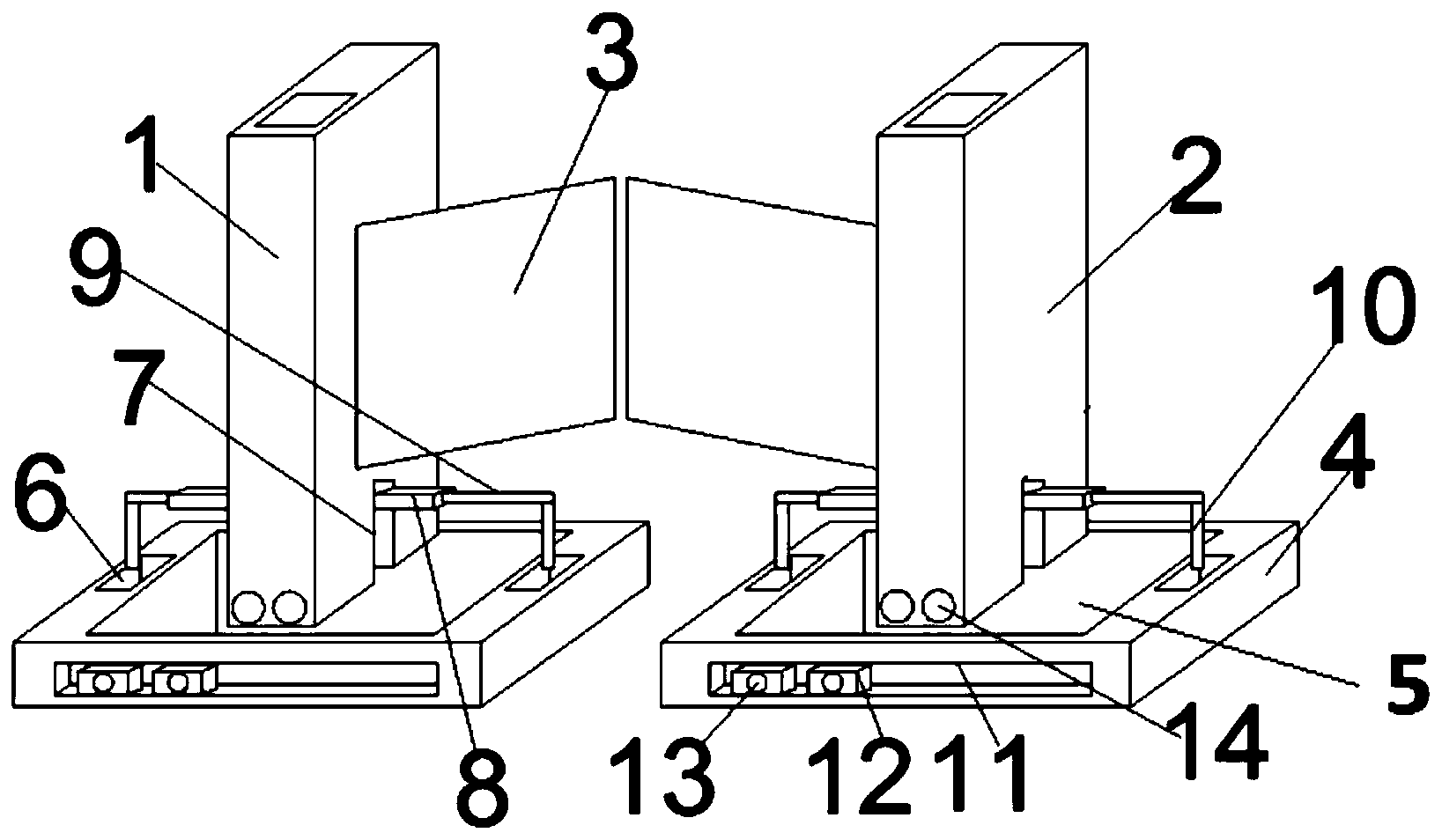 3
1
2
9
10
7
4
6
5
14
13
12
11
8