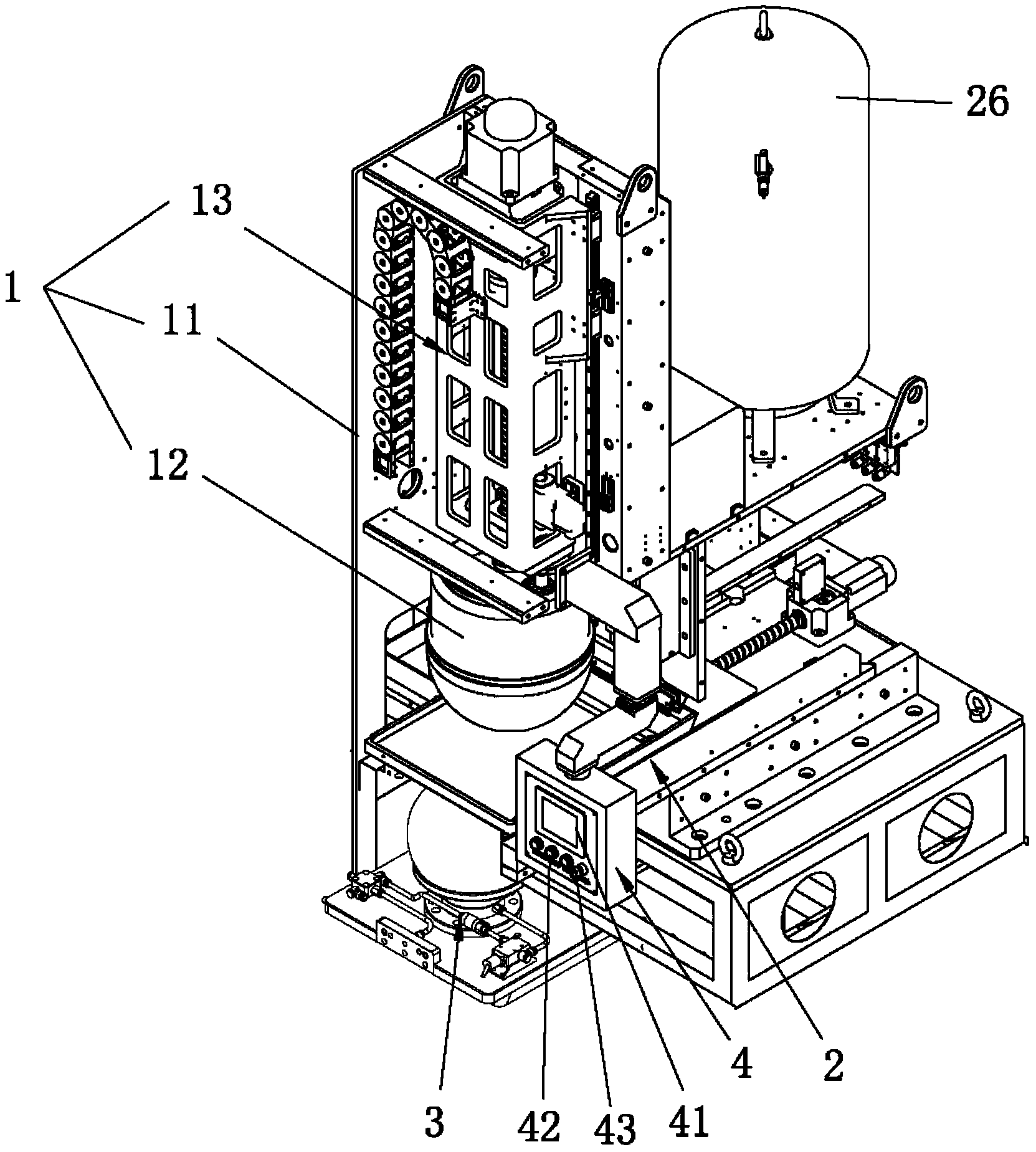 26
13
1
11
12
3
42
43
41
4
2