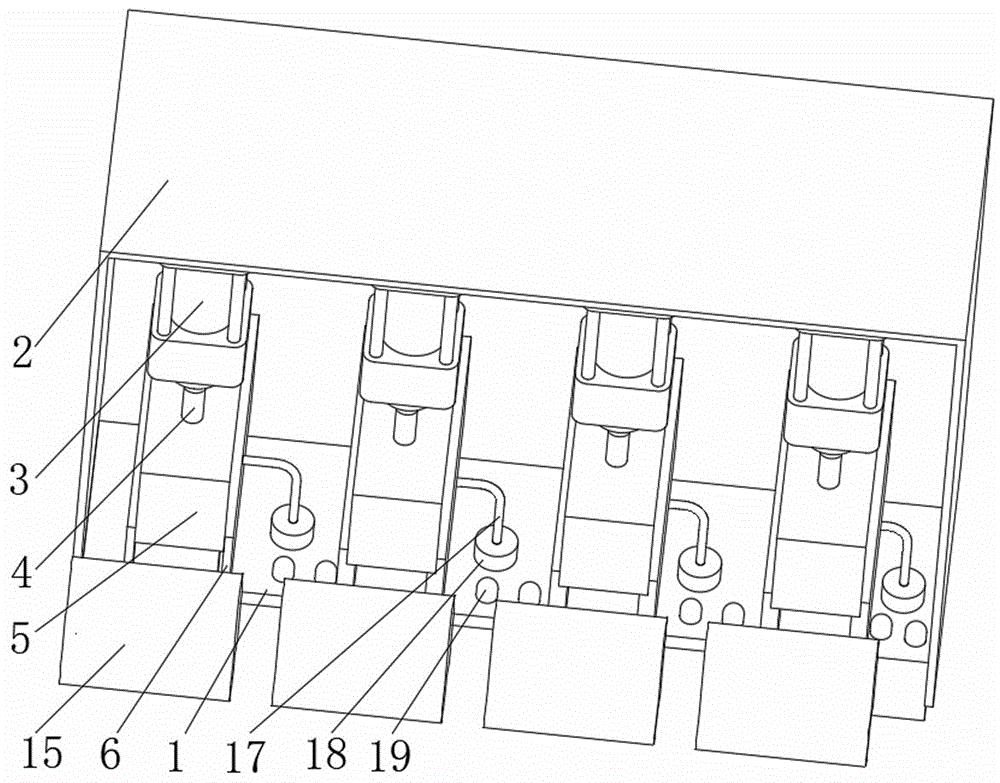 2
3
4
5
15 6 1 17 18 19