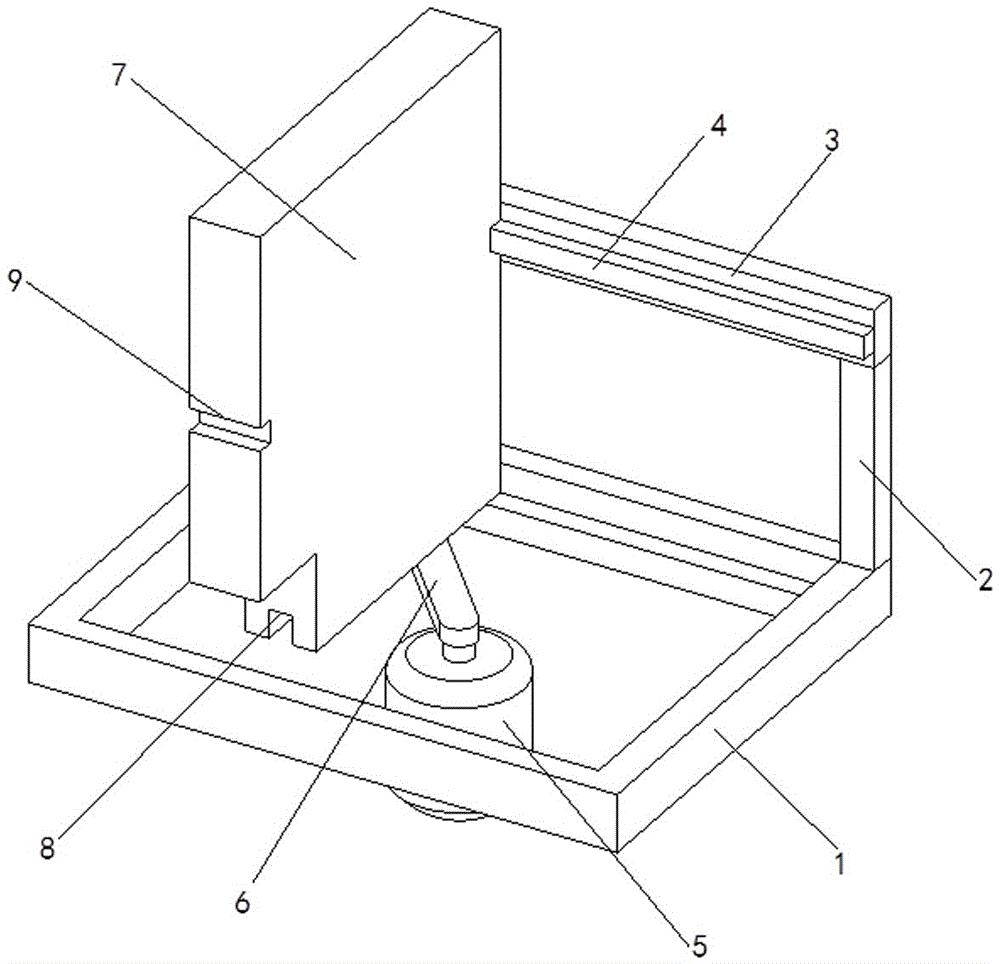 7
4
3
9
2
8
6
1
5