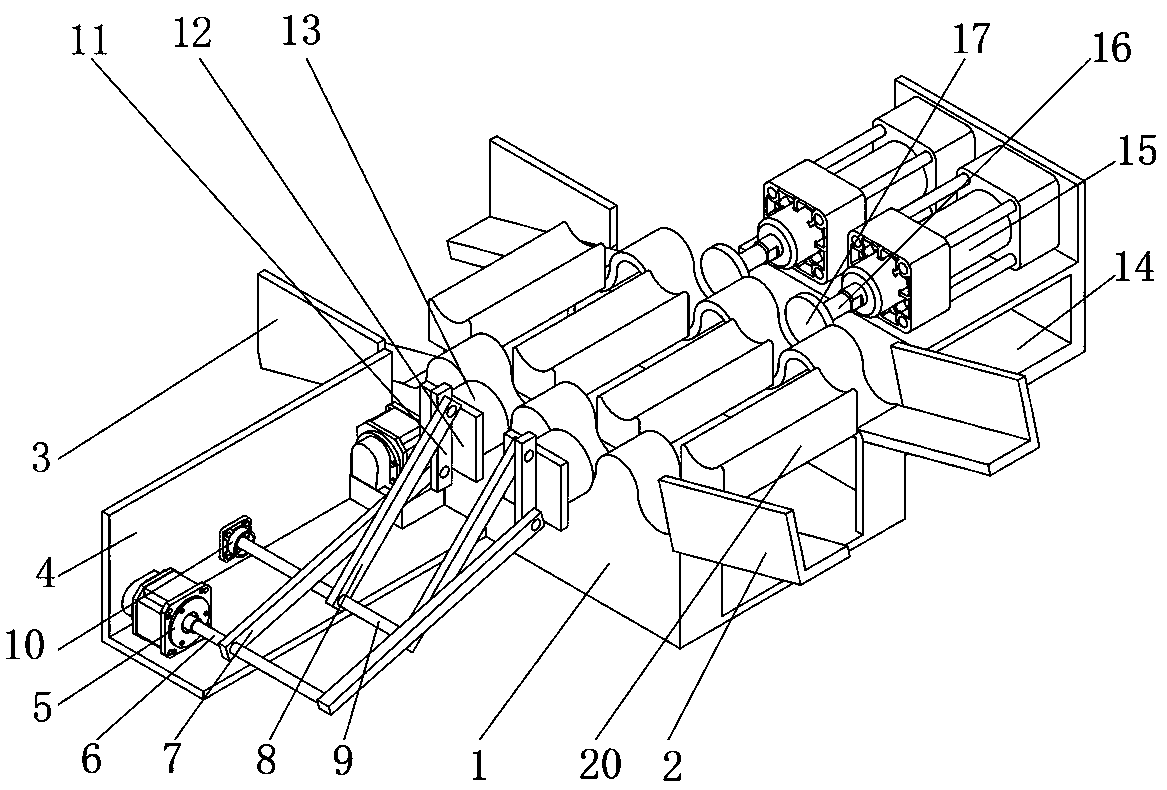 11
12
13
17
16
15
14
3
4
10
5
6
7
8
9
1
20
2