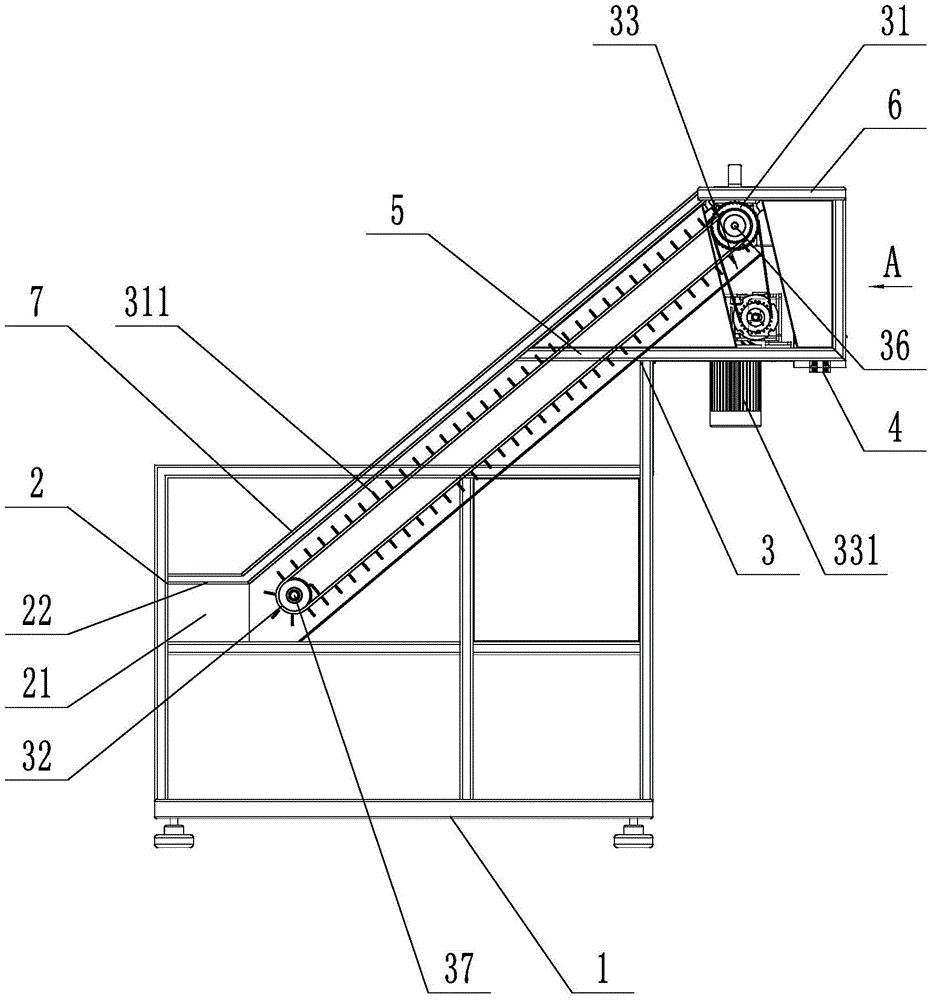 33
31
6
5
A
7
311
36
4
2
3
331
22
21
32
37
1