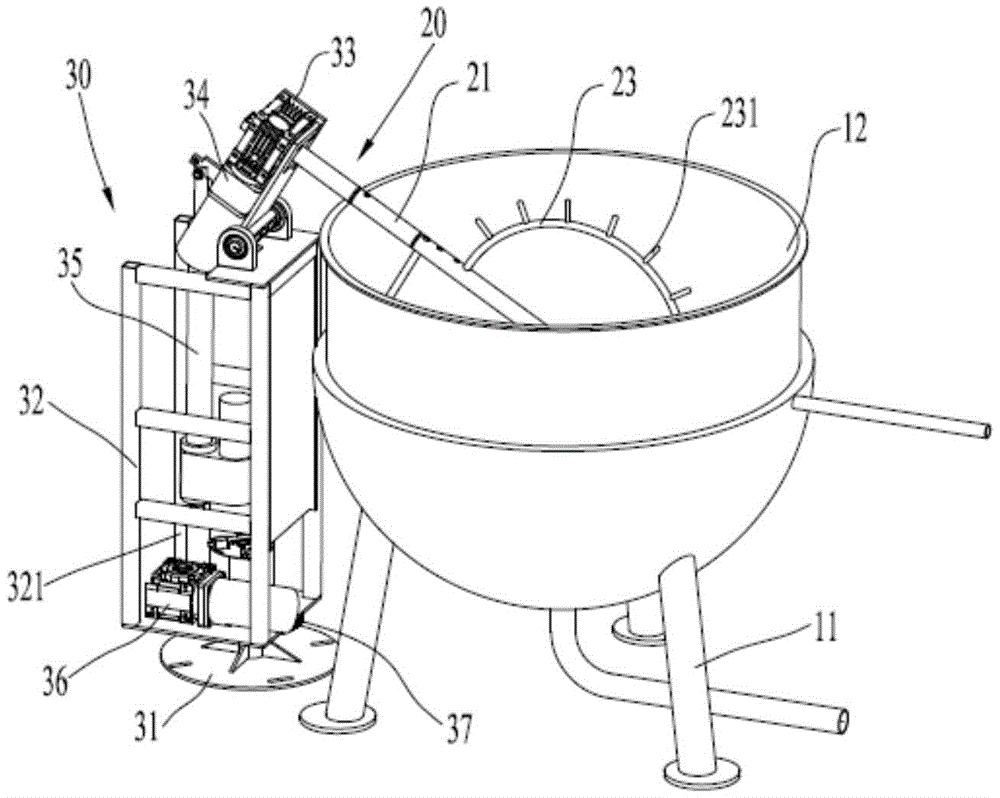 30
34
33
20
21
23
231
12
35
32
321
36
31
37
11