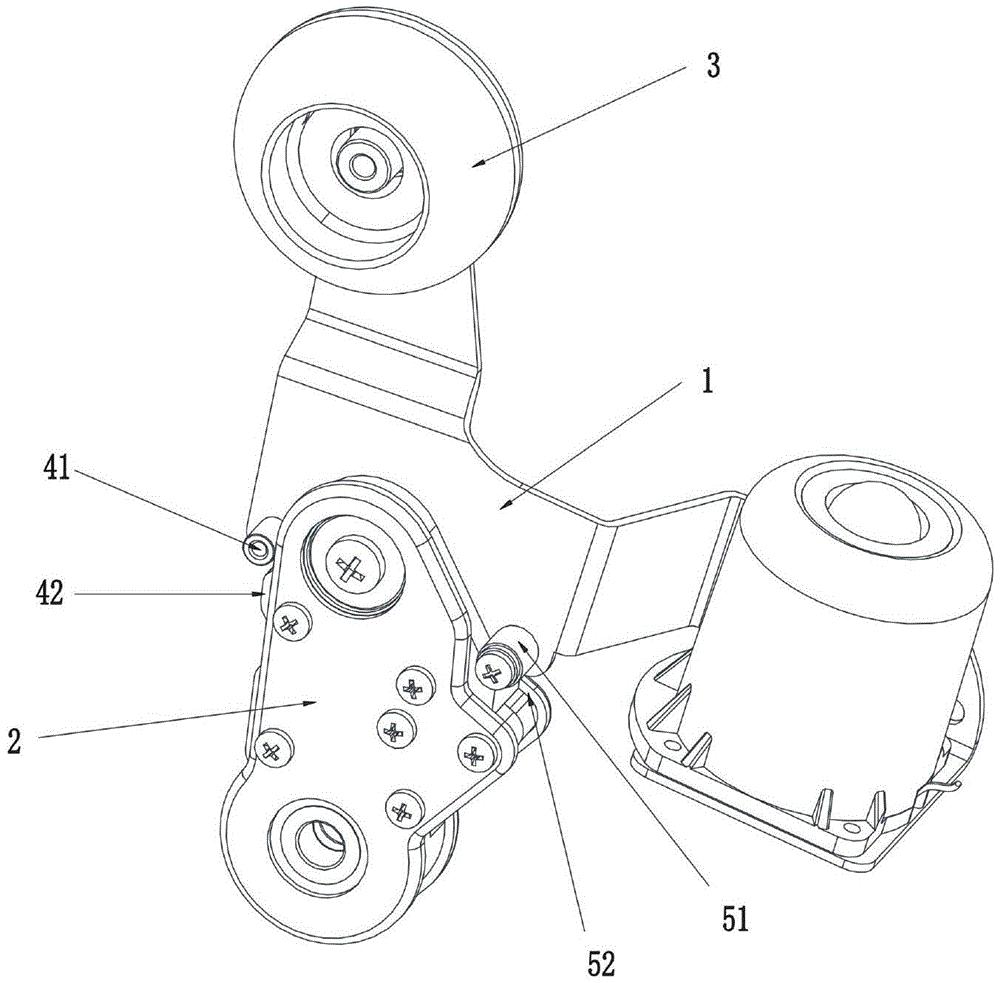 3
1
41
42
2
51
52