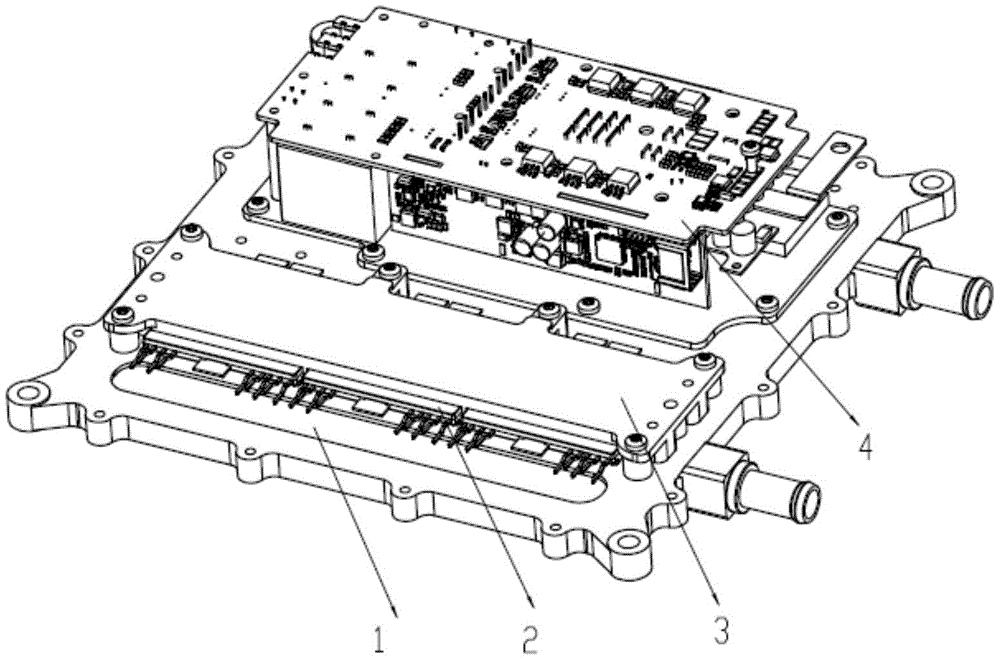 4

1
2
3