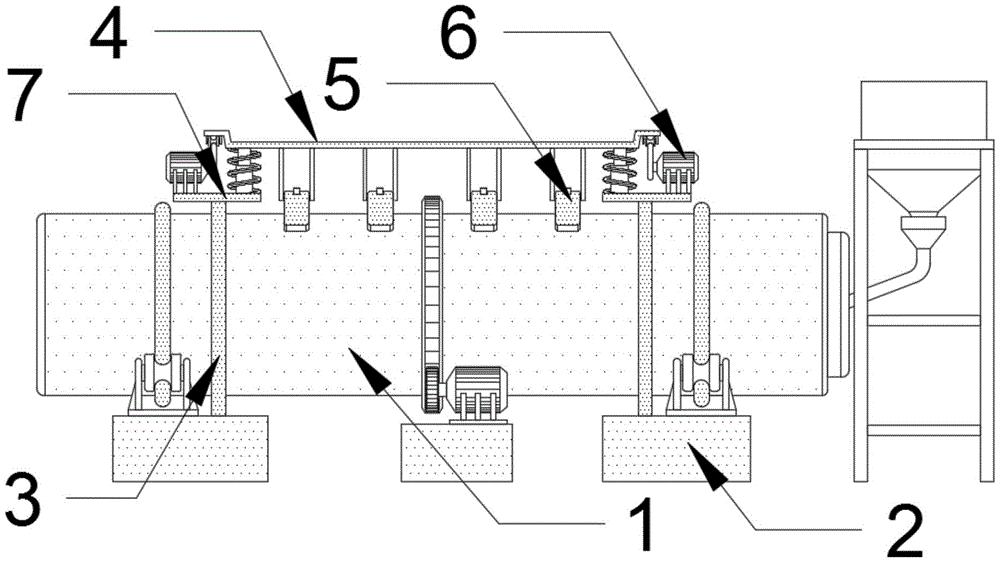 4
6
7
5
3
1
2