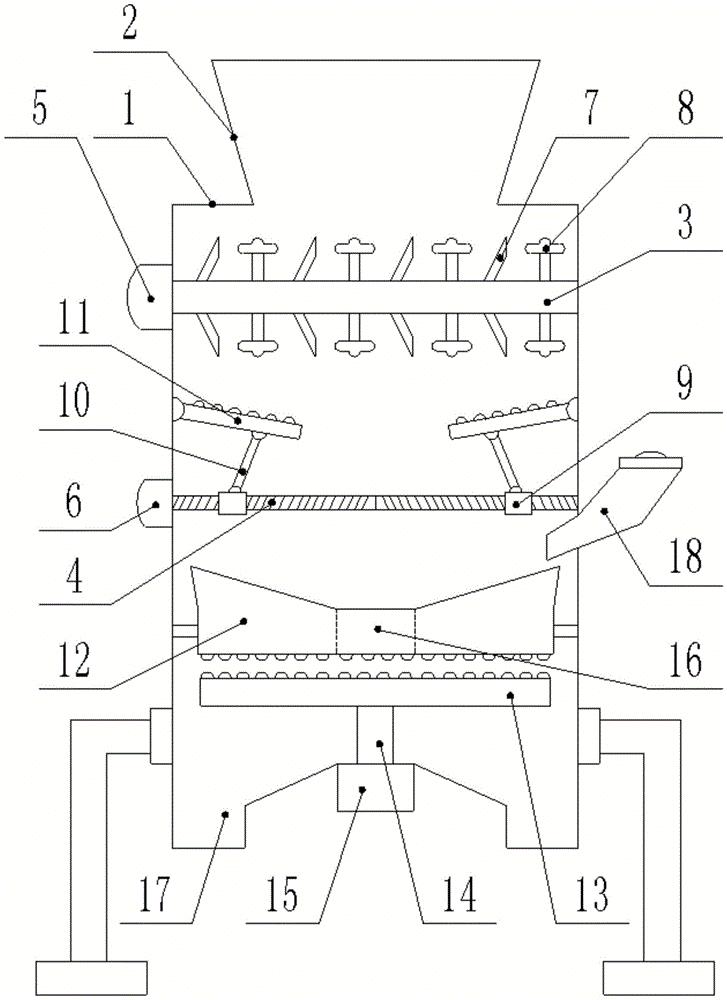 2
5
1
7
8
3
11
10
9
6
4
18
12
16
17
15
14
13