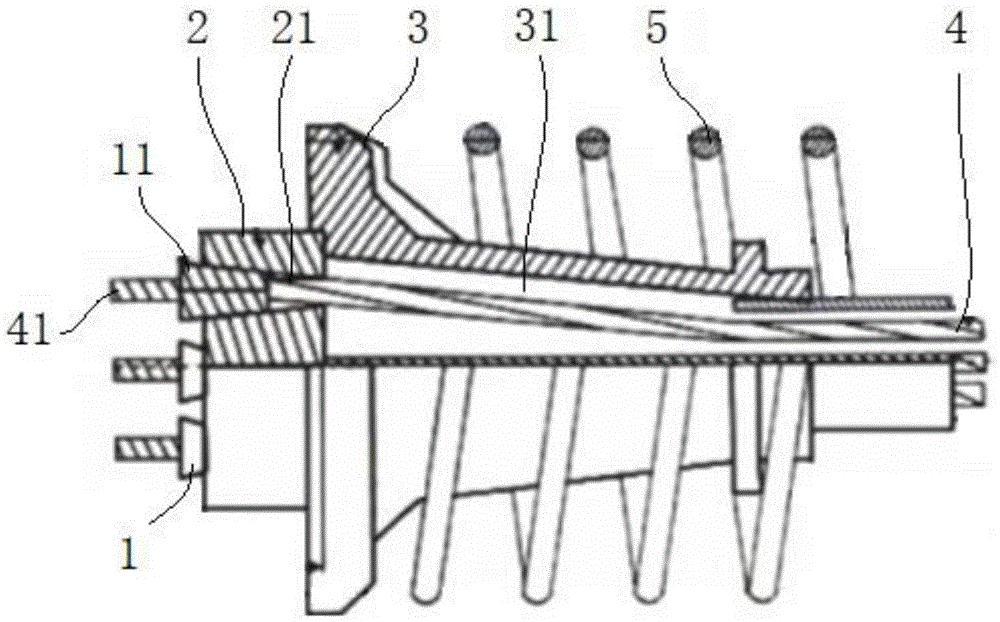 2
21
3
31
5
4
11
41
1