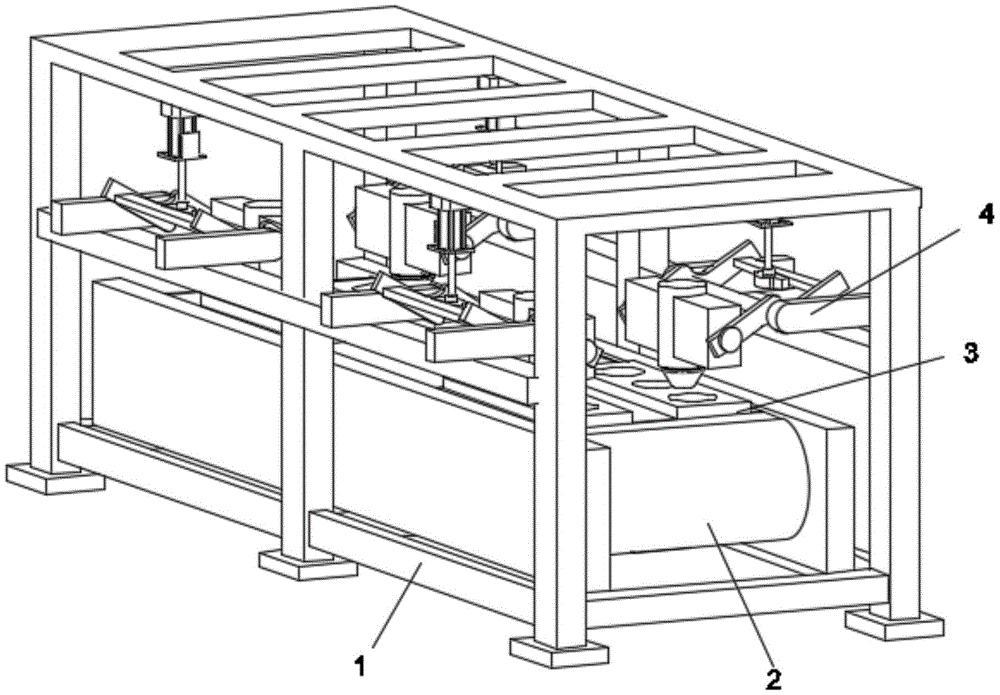 4
3
1
2