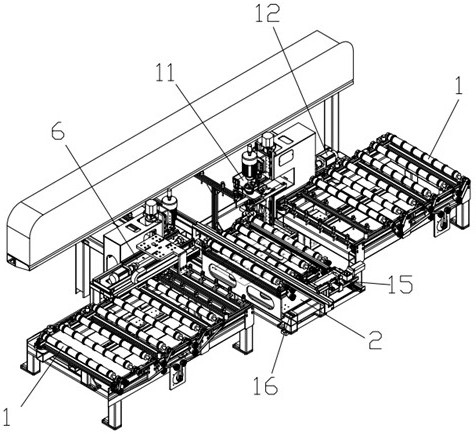 12
11
1
6
15
2
16
1