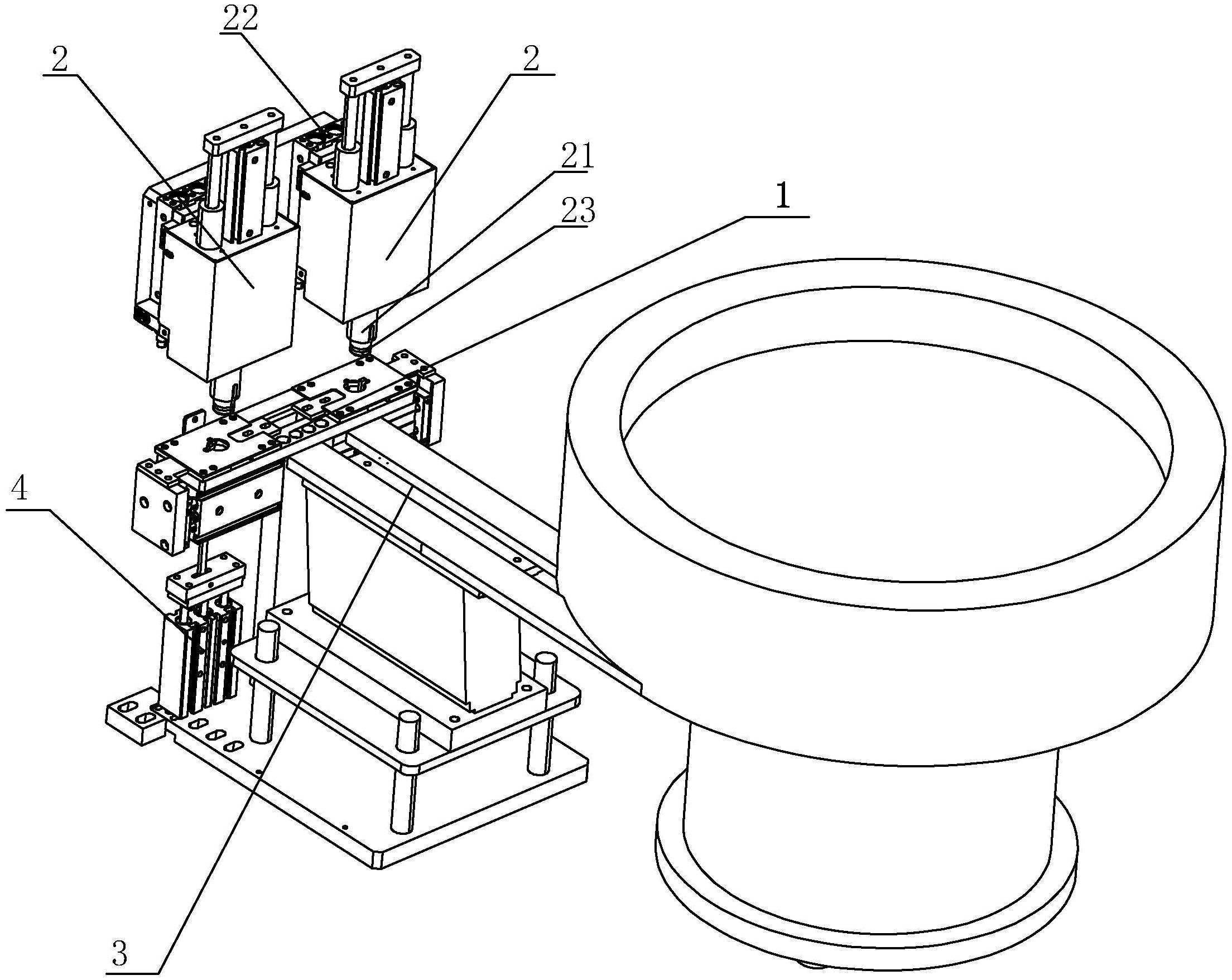 22
2
2
21
23
1
4
3