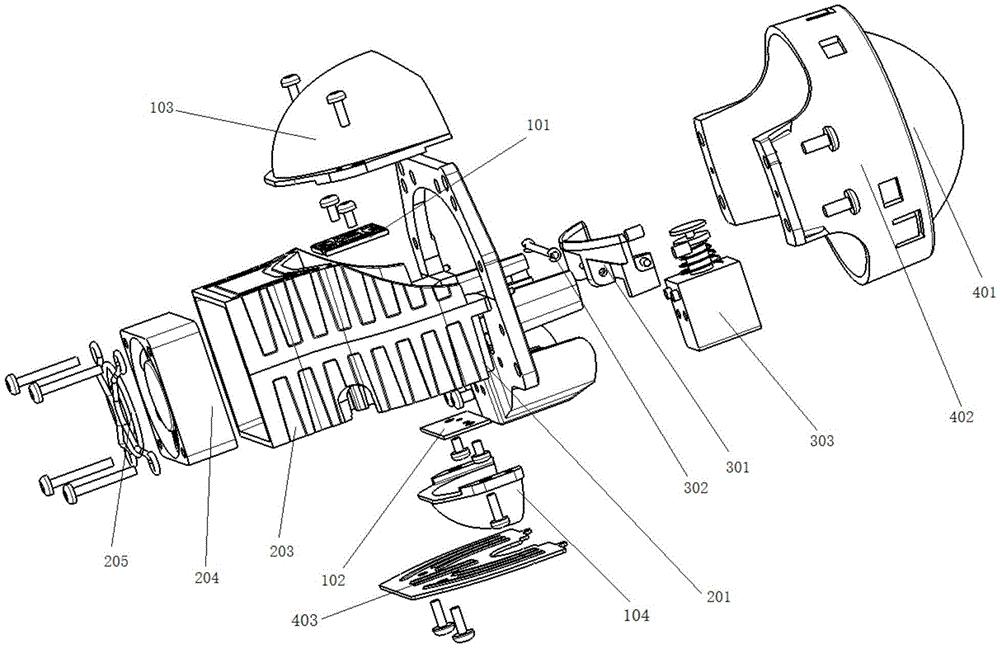 103
101
401
402
303
301
302
201
104
102
403
203
204
205