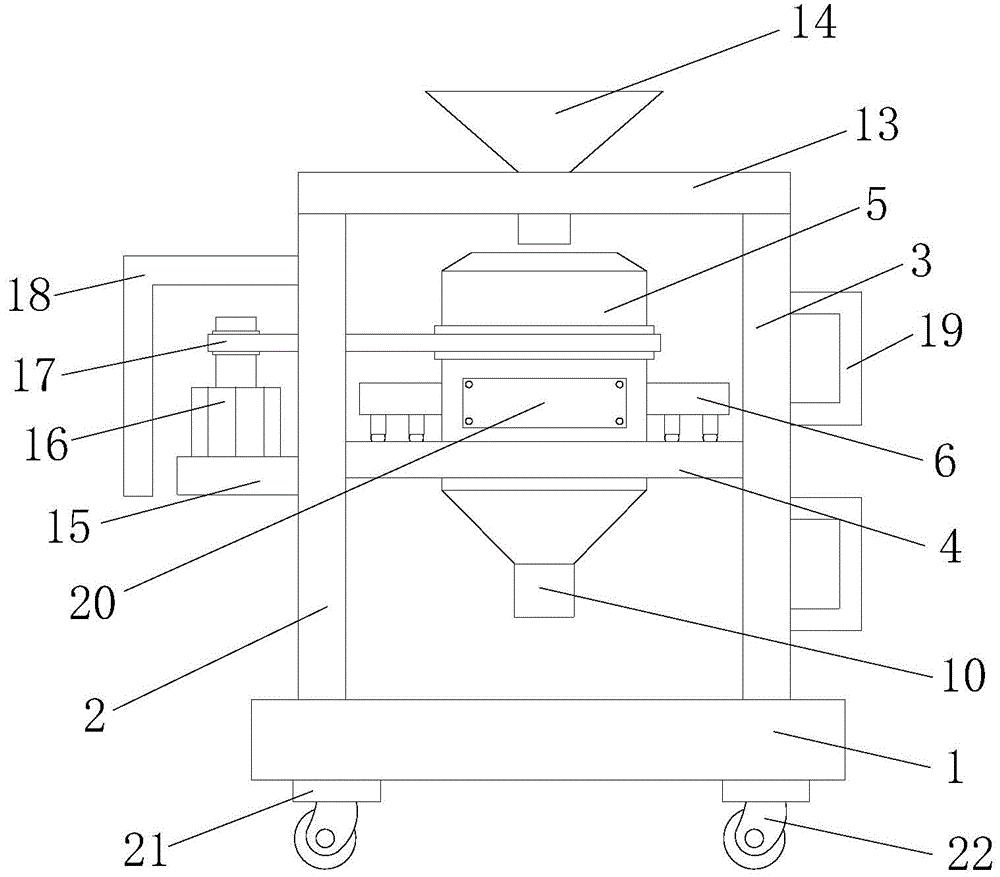 14
13
5
3
18
19
17
16
6
15
4
20
10
2
1
21
22