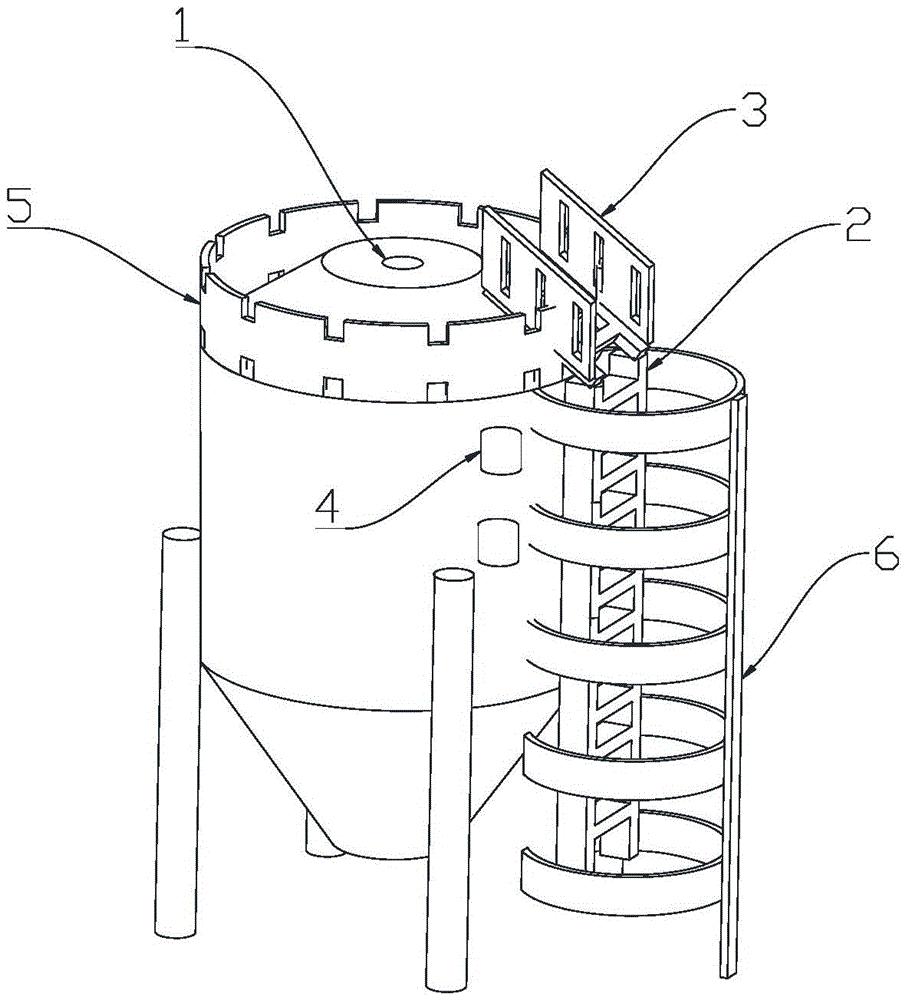 1
3
5
2
4
6