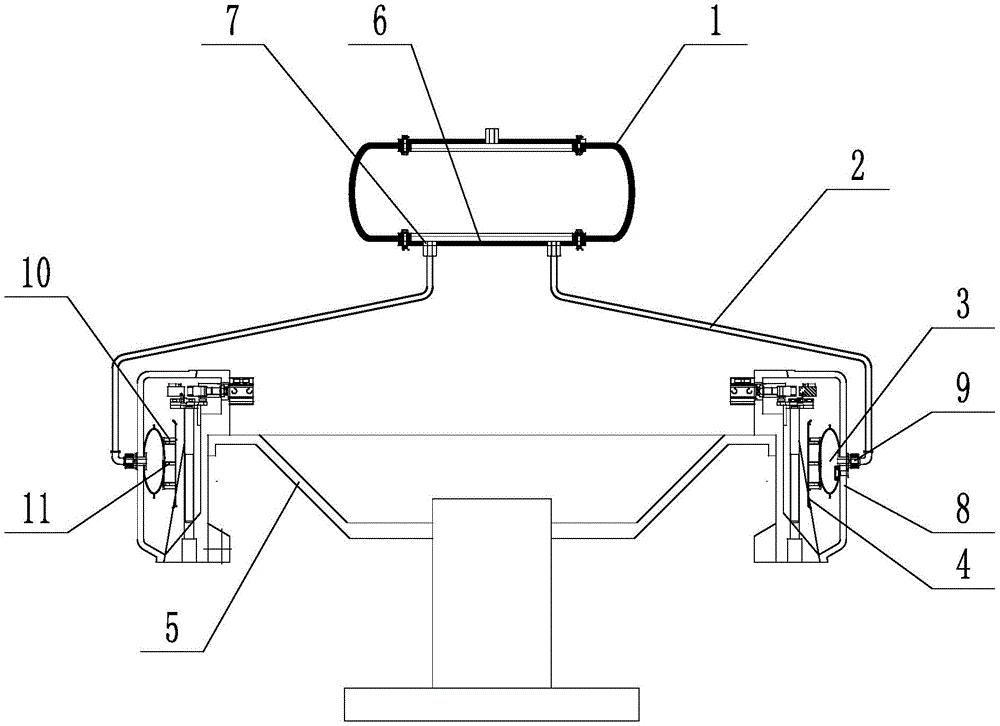 7
6
1
2
10
3
9
11
8
4
5