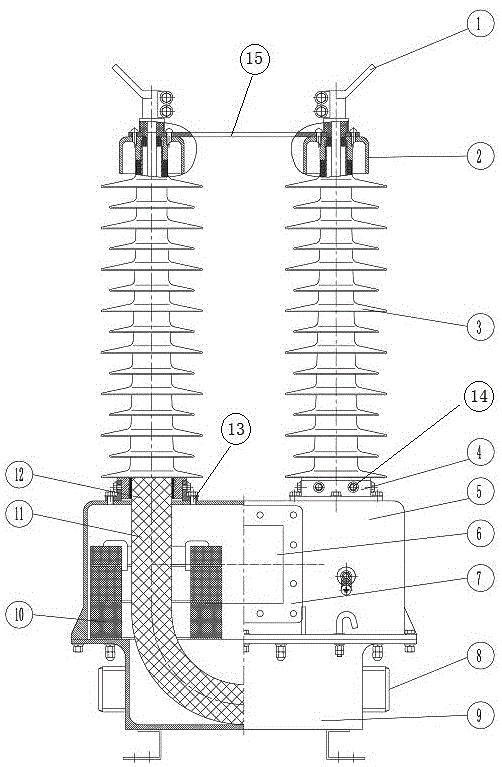 1
15
2
3
14
13
4
12
5
11
6
7
10
8
9