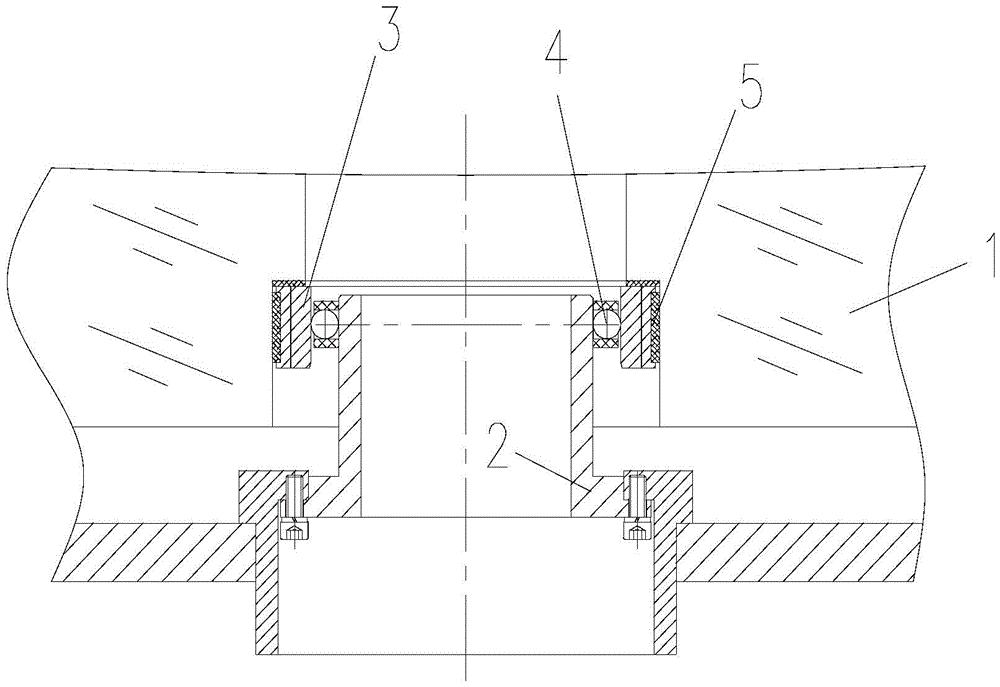 3
4
5
1
2