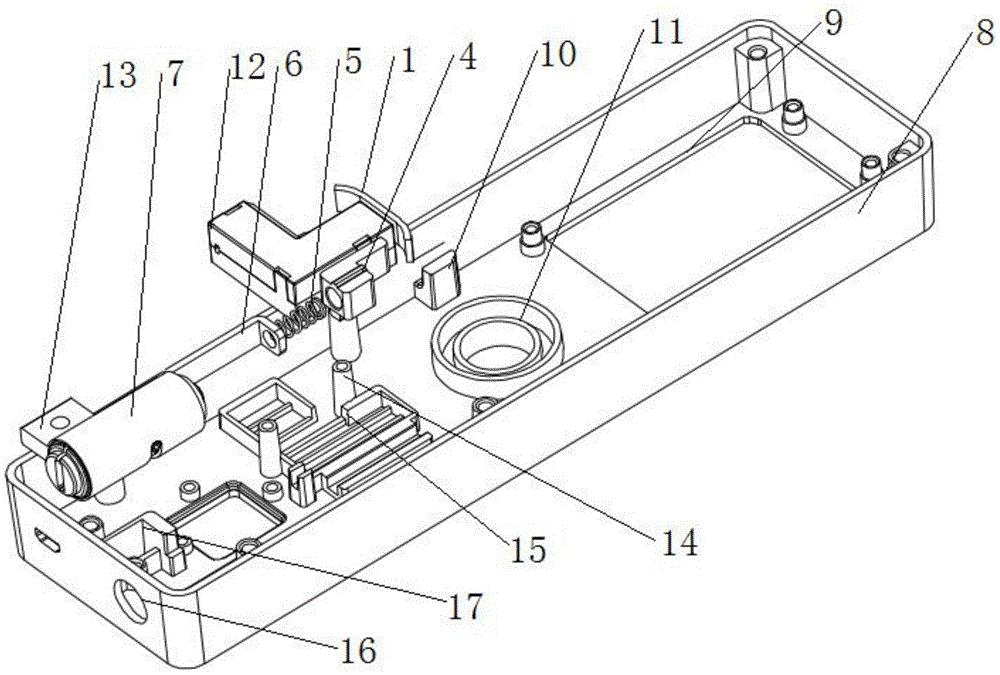 13 7 12 6 5 1 4 10 11 9 8

15 14

17

16