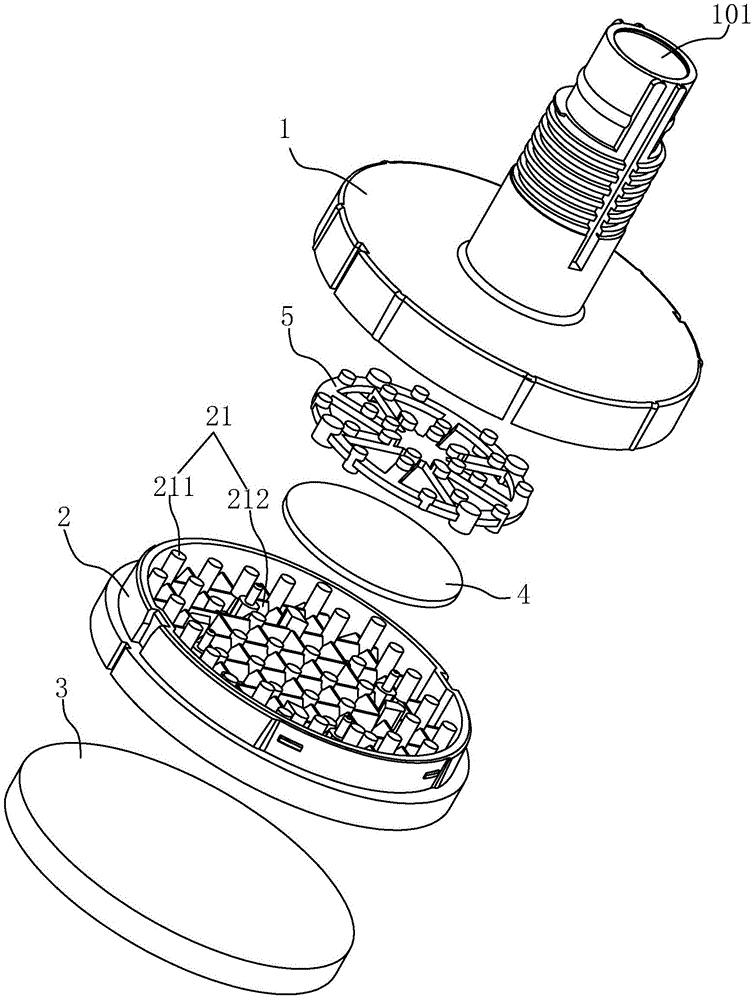 101
1
5
21
211
212
2
4
3