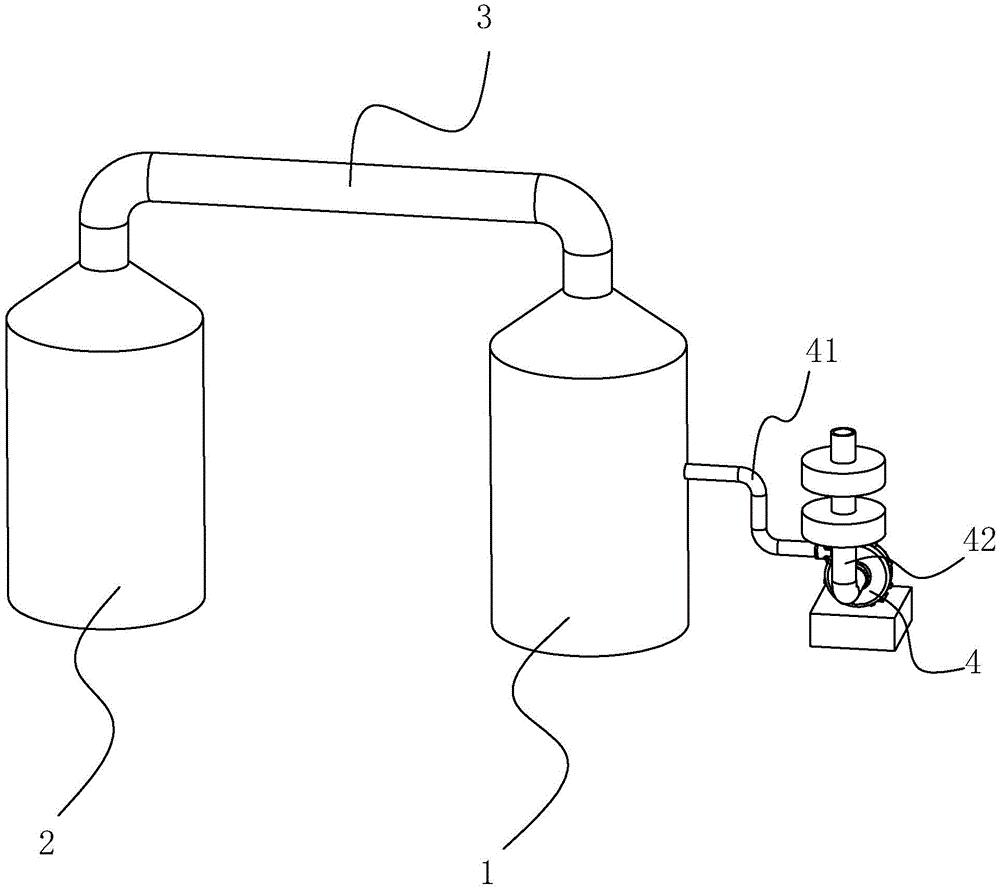 3
41
42
4
2
1